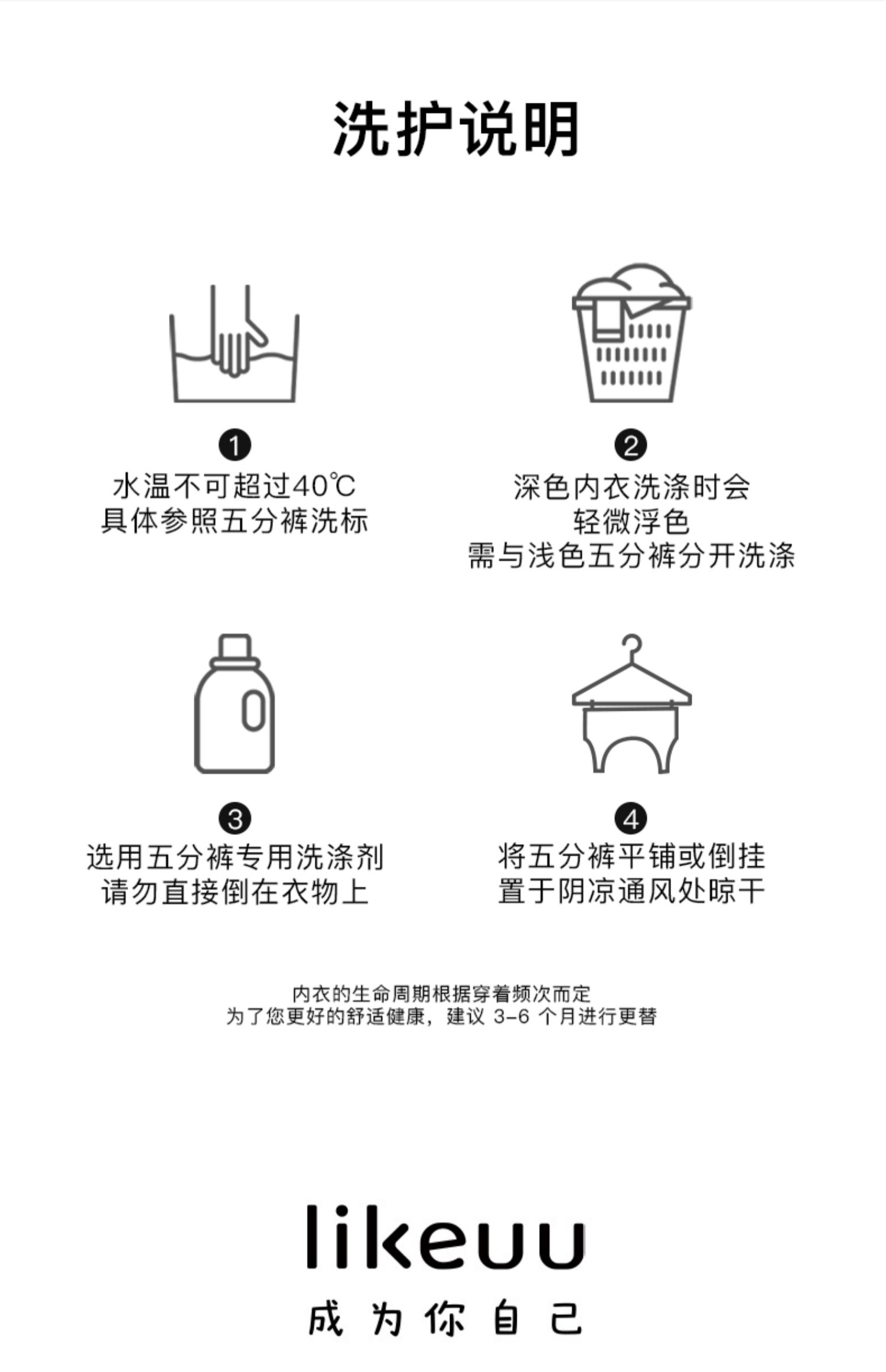 洗护说明

❶
水温不可超过40℃
具体参照五分裤洗标

❷
深色内衣洗涤时会
轻微浮色
需与浅色五分裤分开洗涤

❸
选用五分裤专用洗涤剂
请勿直接倒在衣物上

❹
将五分裤平铺或倒挂
置于阴凉通风处晾干

内衣的生命周期根据穿着频次而定
为了您更好的舒适健康，建议 3-6 个月进行更替

likeuu
成为你自己