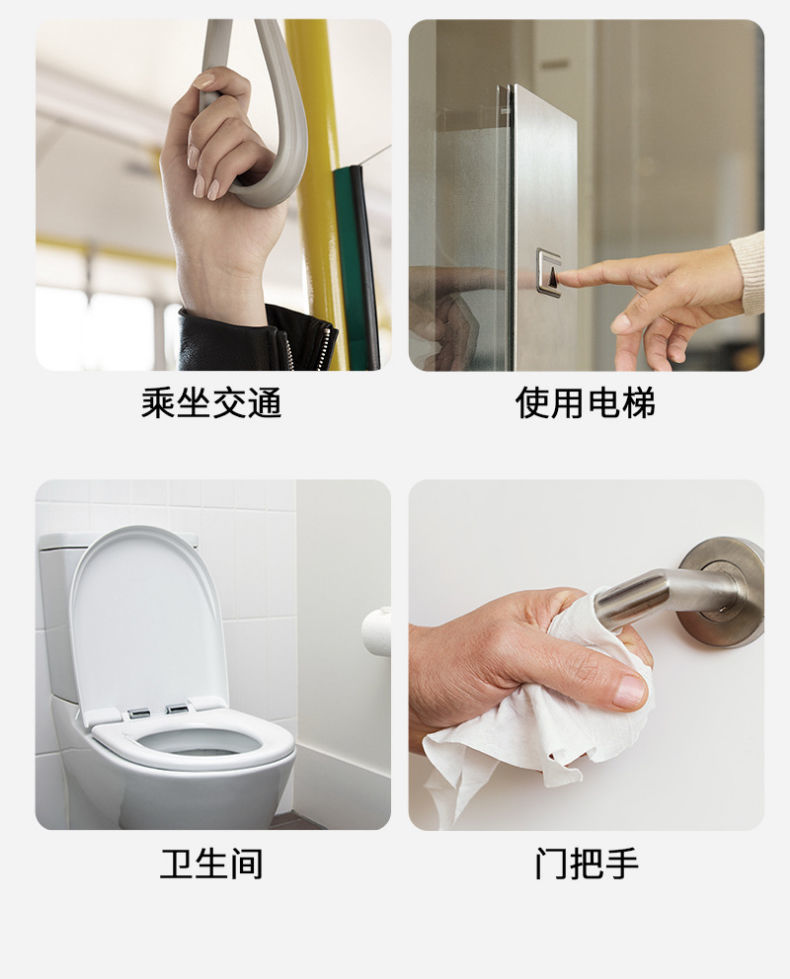 乘坐交通

使用电梯

卫生间

门把手