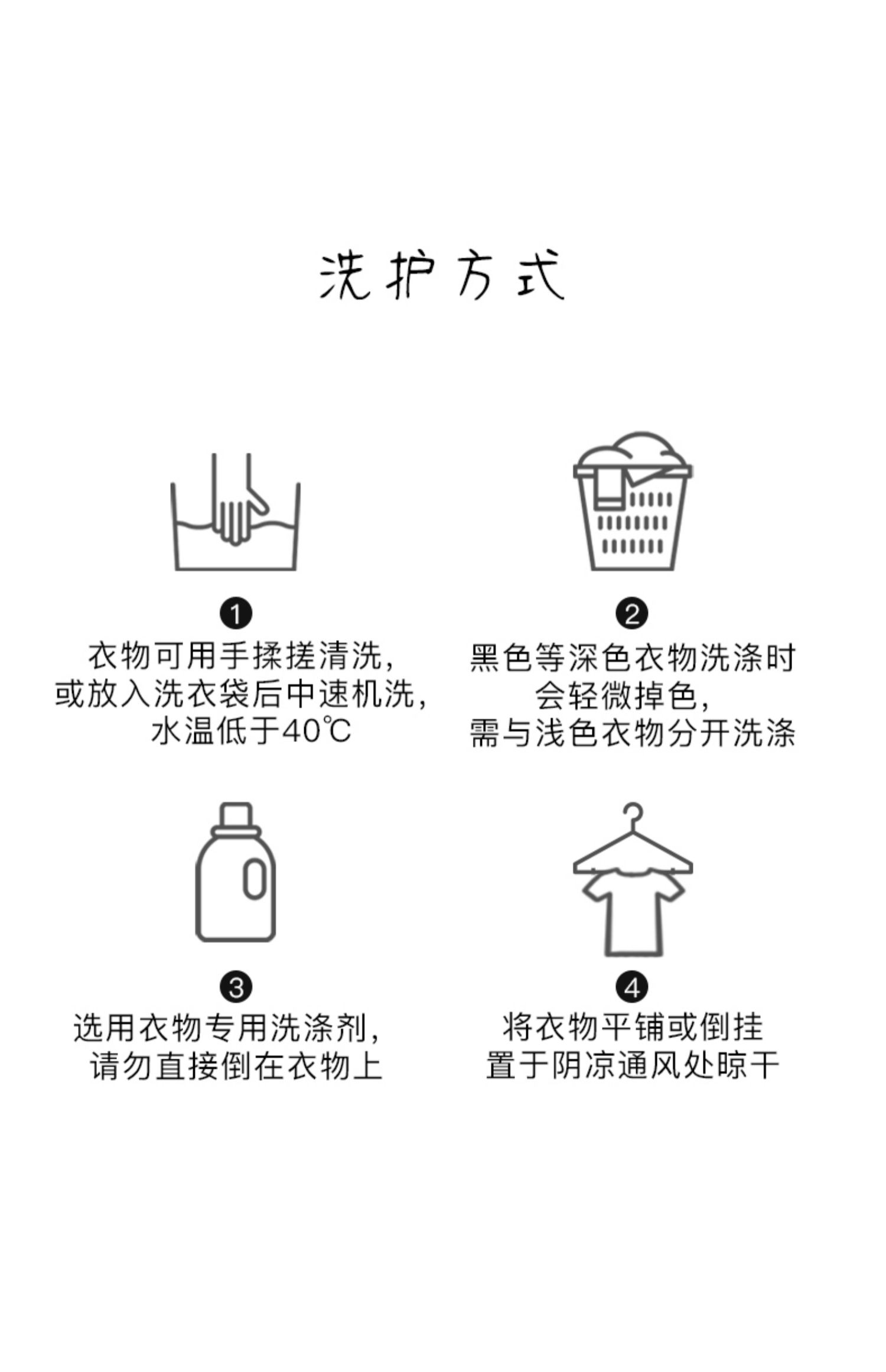 洗护方式

❶
衣物可用手揉搓清洗，
或放入洗衣袋后中速机洗，
水温低于40℃

❷
黑色等深色衣物洗涤时
会轻微掉色，
需与浅色衣物分开洗涤

❸
选用衣物专用洗涤剂，
请勿直接倒在衣物上

❹
将衣物平铺或倒挂
置于阴凉通风处晾干