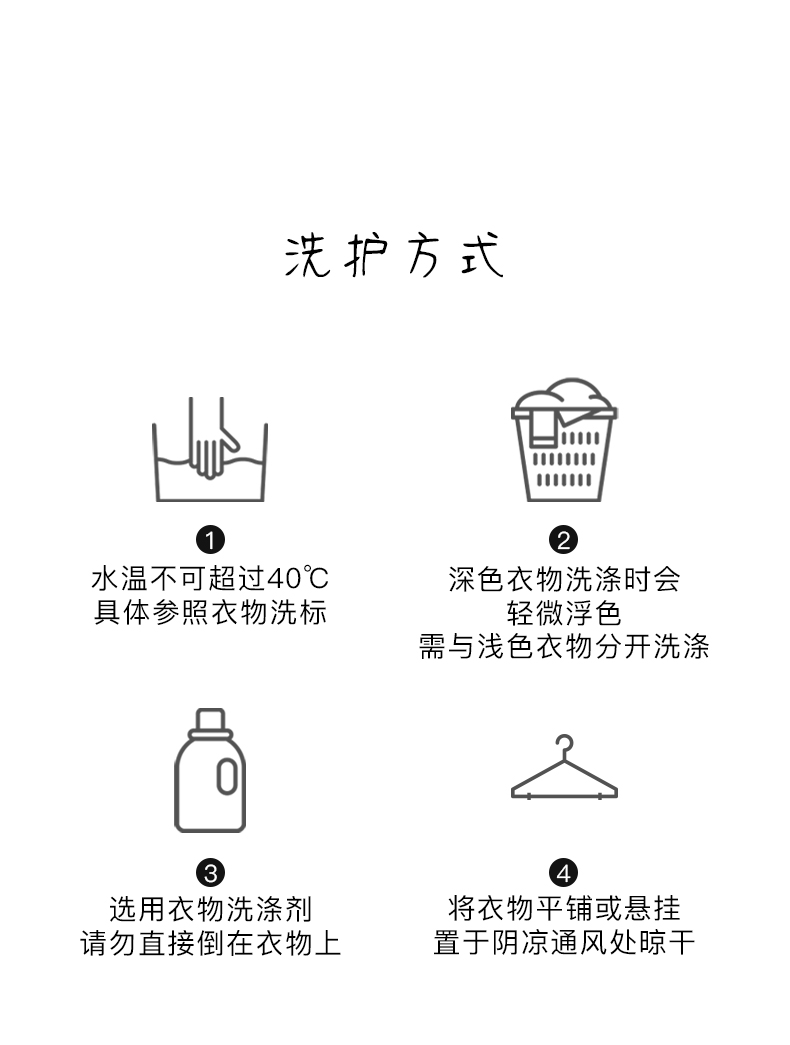 洗护方式

❶
水温不可超过40℃
具体参照衣物洗标

❷
深色衣物洗涤时会
轻微浮色
需与浅色衣物分开洗涤

❸
选用衣物洗涤剂
请勿直接倒在衣物上

❹
将衣物平铺或悬挂
置于阴凉通风处晾干