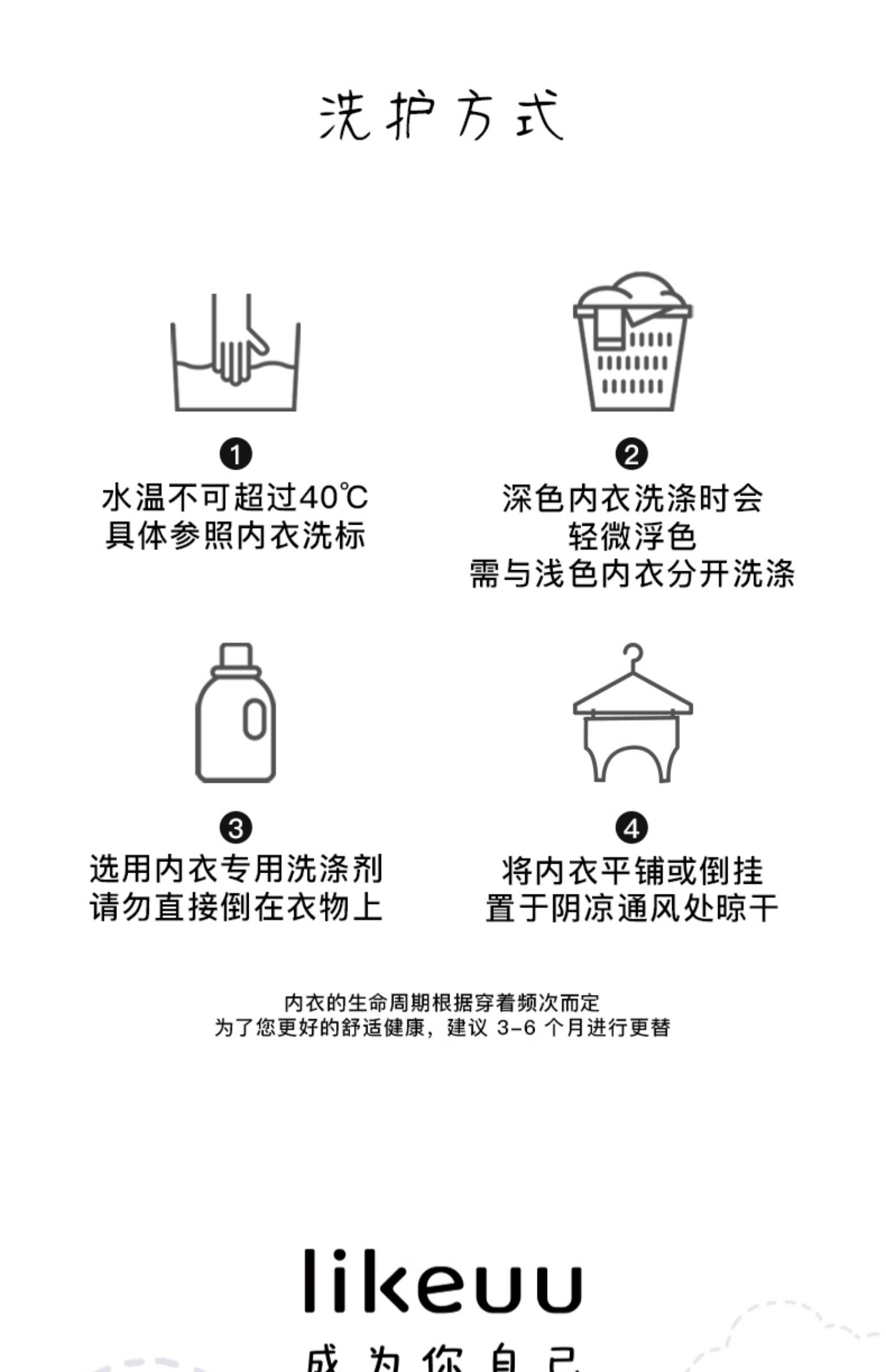 洗护方式

❶
水温不可超过40℃
具体参照内衣洗标

❷
深色内衣洗涤时会
轻微浮色
需与浅色内衣分开洗涤

❸
选用内衣专用洗涤剂
请勿直接倒在衣物上

❹
将内衣平铺或倒挂
置于阴凉通风处晾干

内衣的生命周期根据穿着频次而定
为了您更好的舒适健康，建议 3-6 个月进行更替

likeuu
成为你自己