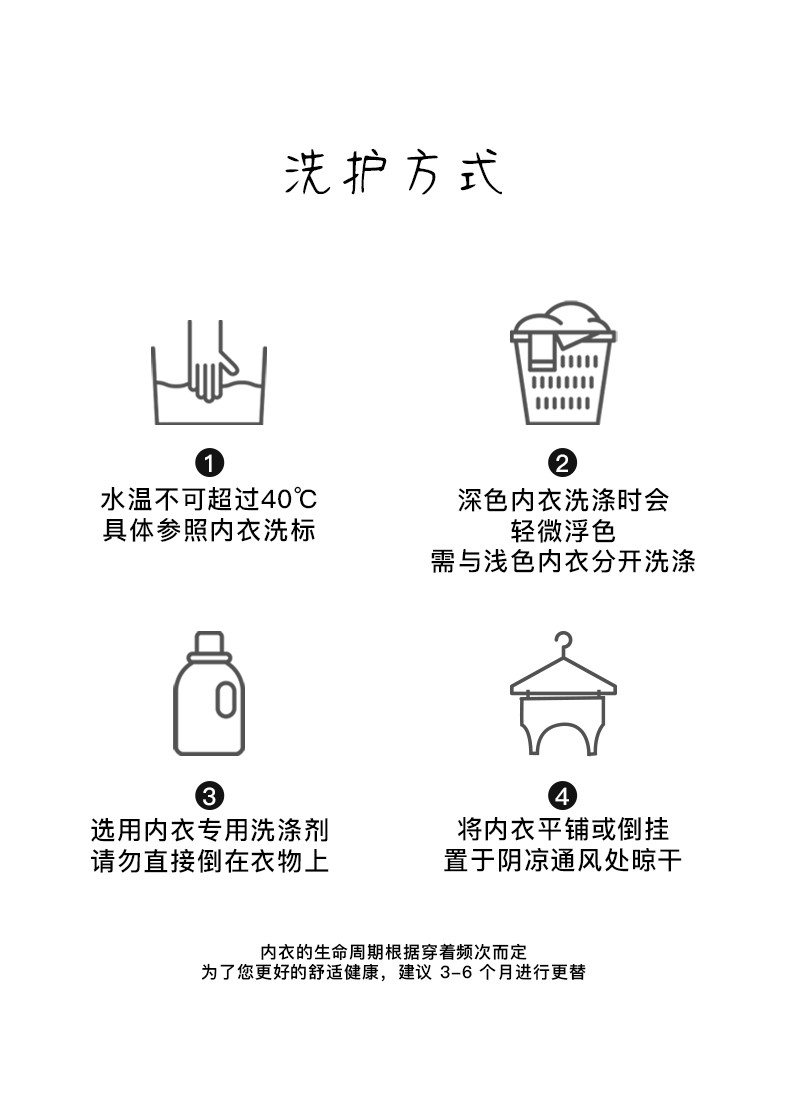 洗护方式

1
水温不可超过40℃
具体参照内衣洗标

2
深色内衣洗涤时会
轻微浮色
需与浅色内衣分开洗涤

3
选用内衣专用洗涤剂
请勿直接倒在衣物上

4
将内衣平铺或倒挂
置于阴凉通风处晾干

内衣的生命周期根据穿着频次而定
为了您更好的舒适健康，建议 3-6 个月进行更替