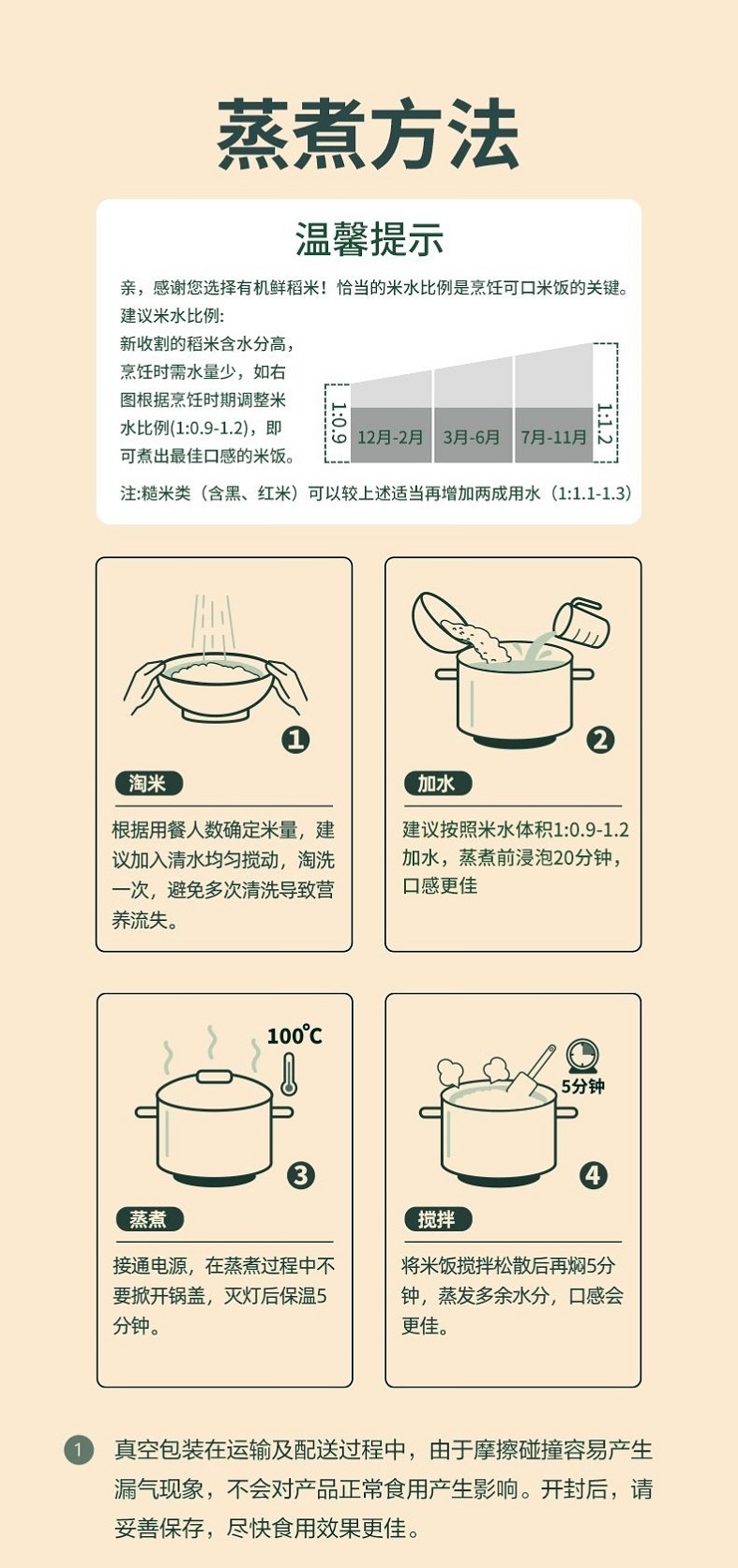 蒸煮方法

温馨提示

亲，感谢您选择有机鲜稻米！恰当的米水比例是烹饪可口米饭的关键。

建议米水比例:

新收割的稻米含水分高，烹饪时需水量少，如右图根据烹饪时期调整米水比例(1:0.9-1.2)，即可煮出最佳口感的米饭。

1:0.9

12月-2月

3月-6月

7月-11月

1:1.2

注:糙米类（含黑、红米）可以较上述适当再增加两成用水（1:1.1-1.3）

1

淘米

根据用餐人数确定米量，建议加入清水均匀搅动，淘洗一次，避免多次清洗导致营养流失。

2

加水

建议按照米水体积1:0.9-1.2加水，蒸煮前浸泡20分钟，口感更佳

100°C

3

蒸煮

接通电源，在蒸煮过程中不要掀开锅盖，灭灯后保温5分钟。

5分钟

4

搅拌

将米饭搅拌松散后再焖5分钟，蒸发多余水分，口感会更佳。

1 真空包装在运输及配送过程中，由于摩擦碰撞容易产生漏气现象，不会对产品正常食用产生影响。开封后，请妥善保存，尽快食用效果更佳。