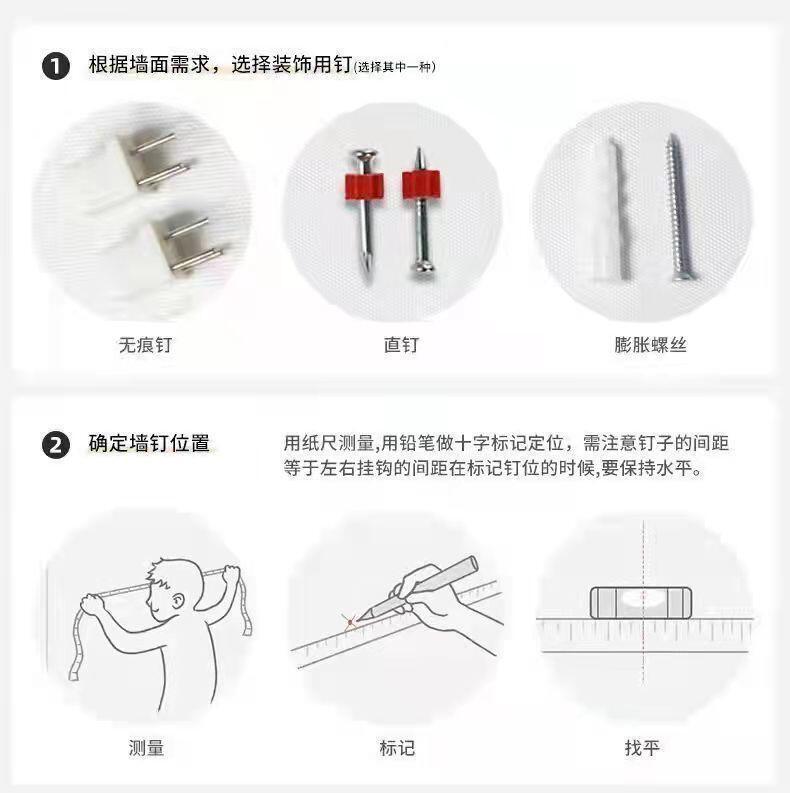 1 根据墙面需求，选择装饰用钉(选择其中一种)

无痕钉

直钉

膨胀螺丝

2 确定墙钉位置

用纸尺测量,用铅笔做十字标记定位，需注意钉子的间距等于左右挂钩的间距在标记钉位的时候,要保持水平。

测量

标记

找平