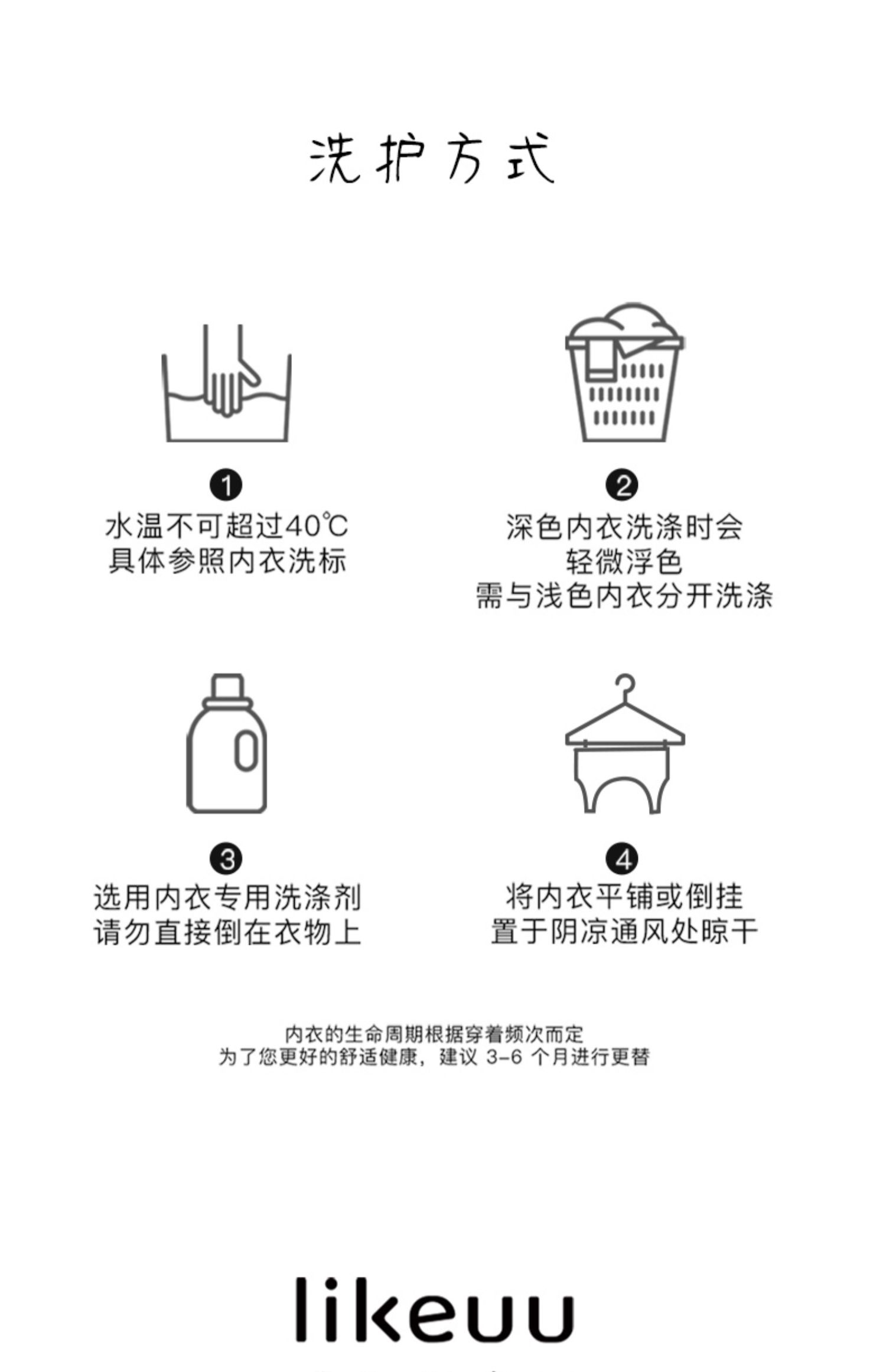 洗护方式

❶
水温不可超过40℃
具体参照内衣洗标

❷
深色内衣洗涤时会
轻微浮色
需与浅色内衣分开洗涤

❸
选用内衣专用洗涤剂
请勿直接倒在衣物上

❹
将内衣平铺或倒挂
置于阴凉通风处晾干

内衣的生命周期根据穿着频次而定
为了您更好的舒适健康，建议 3-6 个月进行更替

likeuu