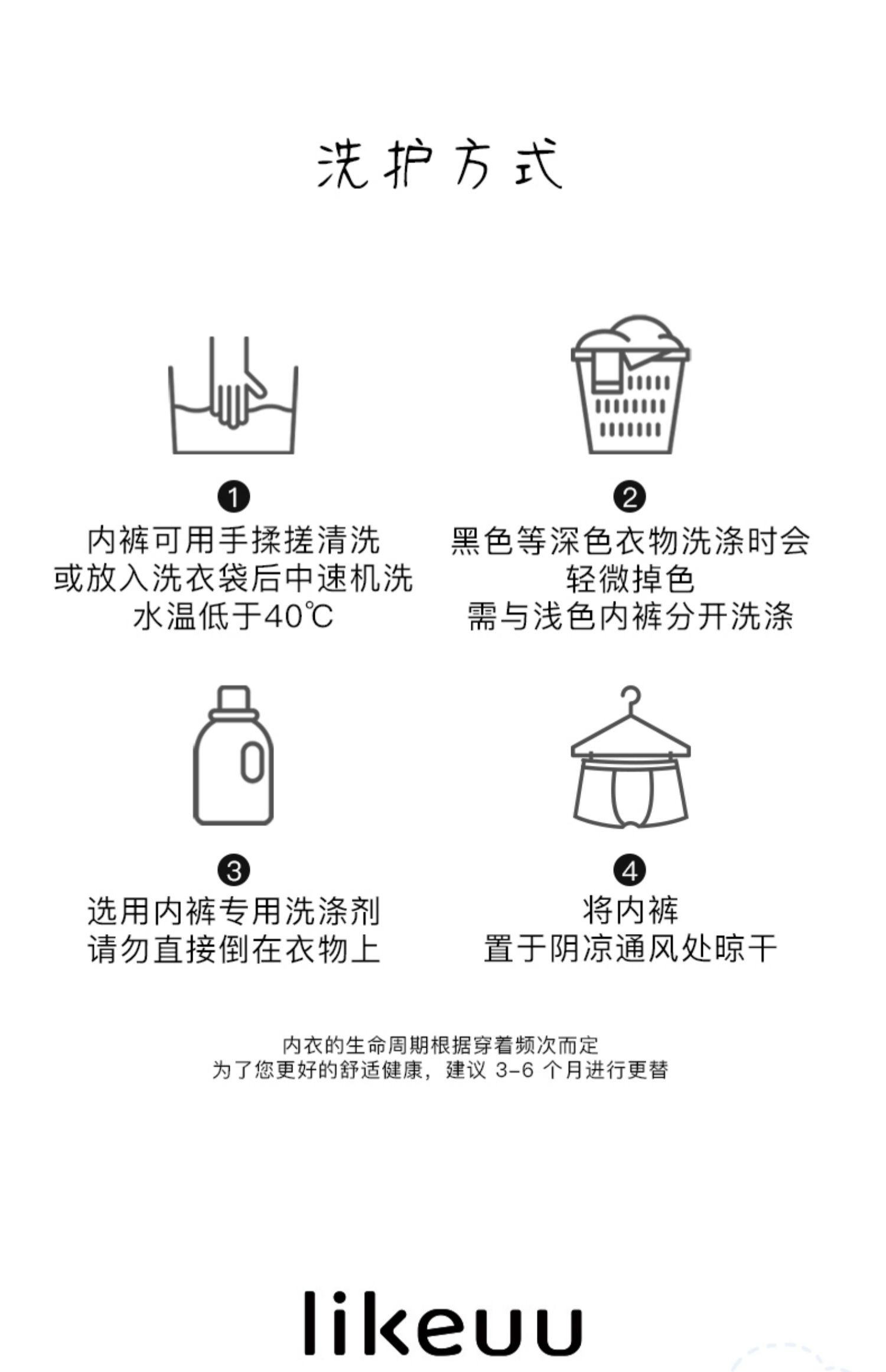 洗护方式

❶
内裤可用手揉搓清洗
或放入洗衣袋后中速机洗
水温低于40℃

❷
黑色等深色衣物洗涤时会
轻微掉色
需与浅色内裤分开洗涤

❸
选用内裤专用洗涤剂
请勿直接倒在衣物上

❹
将内裤
置于阴凉通风处晾干

内衣的生命周期根据穿着频次而定
为了您更好的舒适健康，建议 3-6 个月进行更替

likeuu