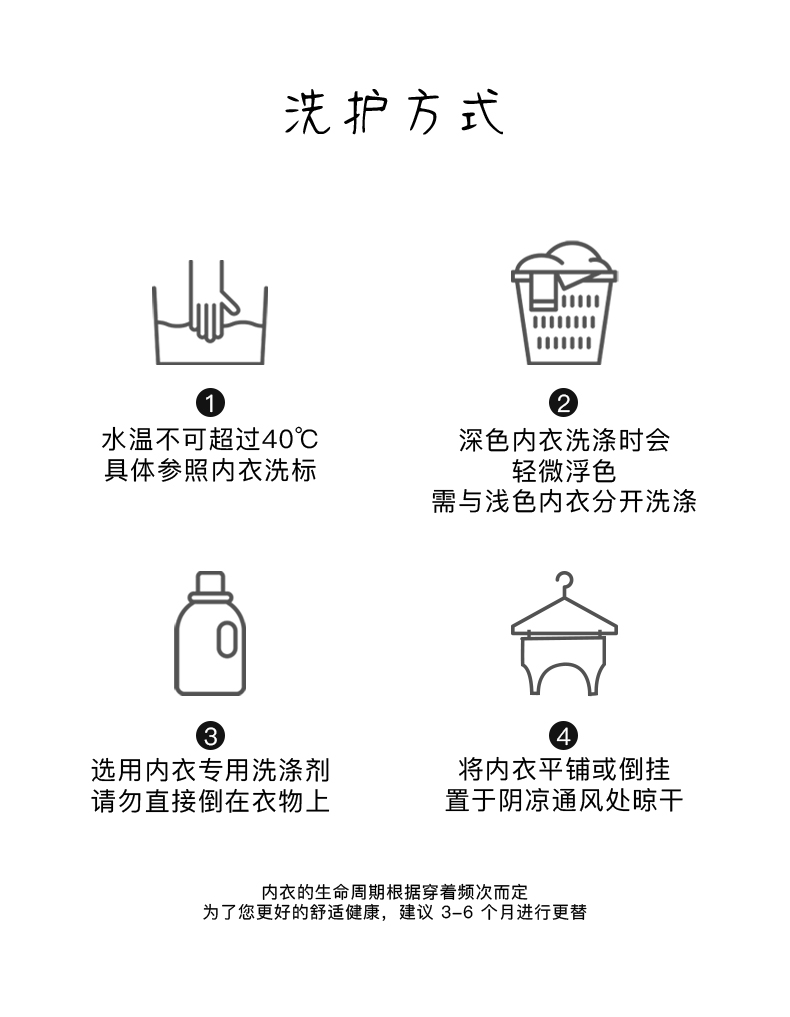 洗护方式

1
水温不可超过40℃
具体参照内衣洗标

2
深色内衣洗涤时会
轻微浮色
需与浅色内衣分开洗涤

3
选用内衣专用洗涤剂
请勿直接倒在衣物上

4
将内衣平铺或倒挂
置于阴凉通风处晾干

内衣的生命周期根据穿着频次而定
为了您更好的舒适健康，建议 3-6 个月进行更替