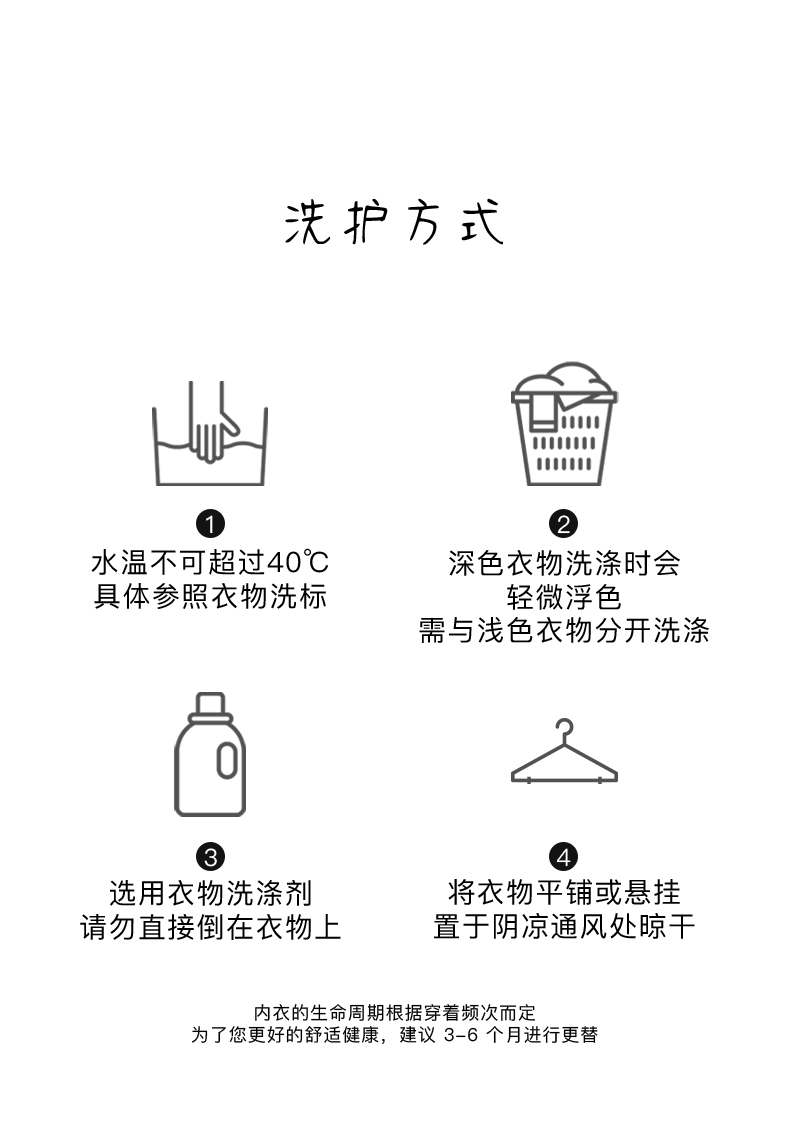 洗护方式

1
水温不可超过40℃
具体参照衣物洗标

2
深色衣物洗涤时会
轻微浮色
需与浅色衣物分开洗涤

3
选用衣物洗涤剂
请勿直接倒在衣物上

4
将衣物平铺或悬挂
置于阴凉通风处晾干

内衣的生命周期根据穿着频次而定
为了您更好的舒适健康，建议 3-6 个月进行更替