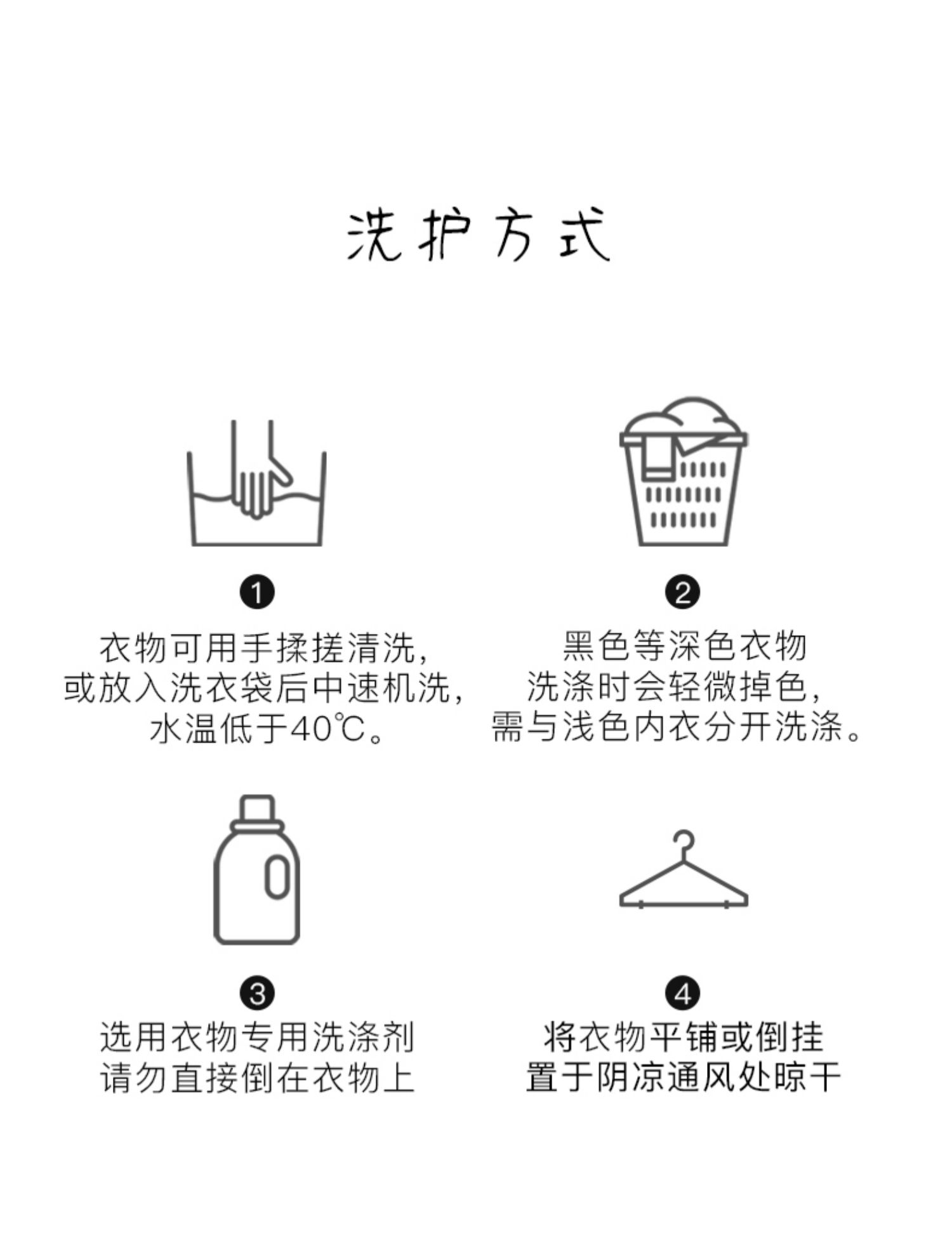 洗护方式

❶
衣物可用手揉搓清洗，
或放入洗衣袋后中速机洗，
水温低于40℃。

❷
黑色等深色衣物
洗涤时会轻微掉色，
需与浅色内衣分开洗涤。

❸
选用衣物专用洗涤剂
请勿直接倒在衣物上

❹
将衣物平铺或倒挂
置于阴凉通风处晾干