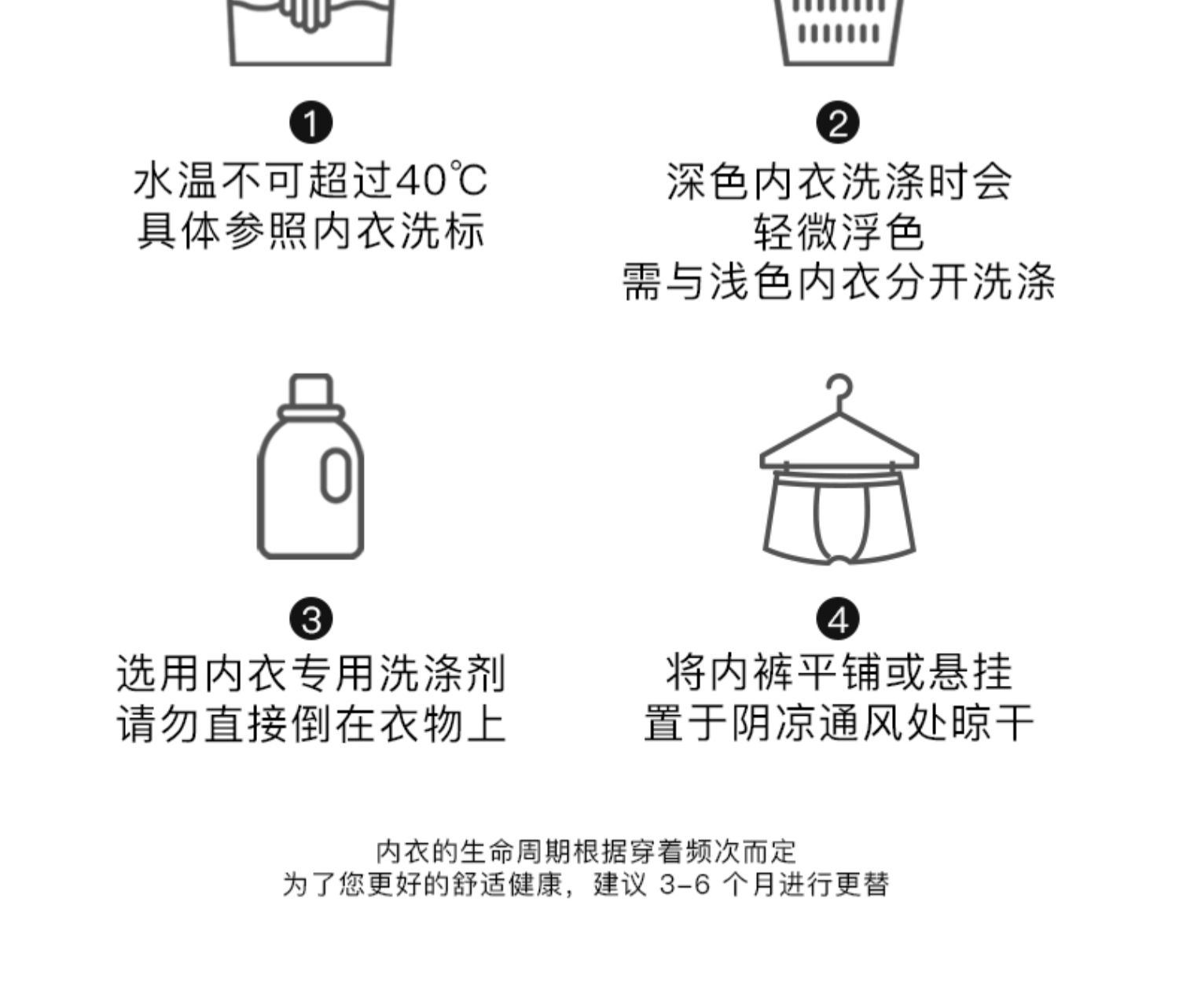 ❶
水温不可超过40℃
具体参照内衣洗标

❷
深色内衣洗涤时会
轻微浮色
需与浅色内衣分开洗涤

❸
选用内衣专用洗涤剂
请勿直接倒在衣物上

❹
将内裤平铺或悬挂
置于阴凉通风处晾干

内衣的生命周期根据穿着频次而定
为了您更好的舒适健康，建议 3-6 个月进行更替