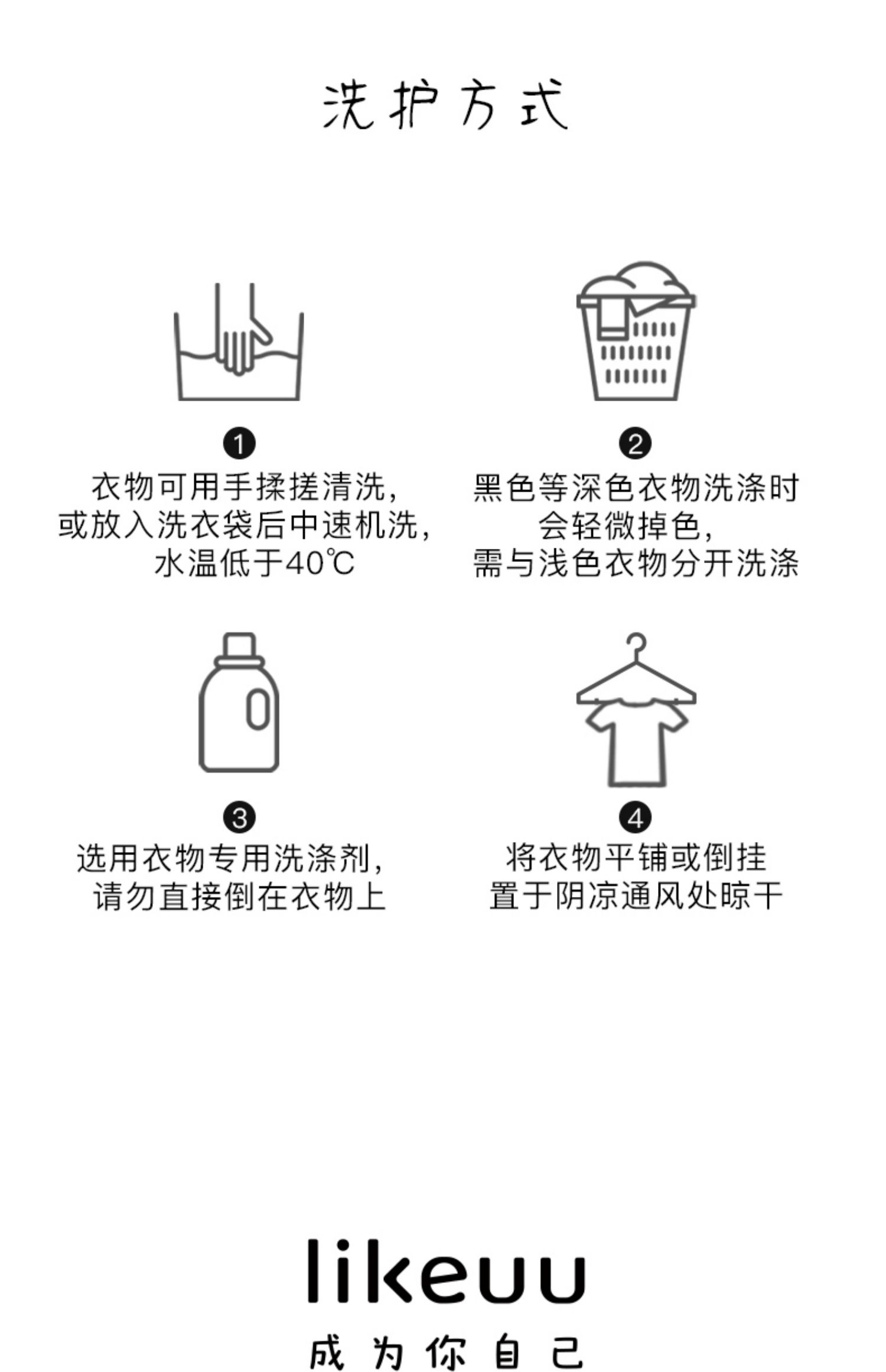 洗护方式

❶
衣物可用手揉搓清洗，
或放入洗衣袋后中速机洗，
水温低于40℃

❷
黑色等深色衣物洗涤时
会轻微掉色，
需与浅色衣物分开洗涤

❸
选用衣物专用洗涤剂，
请勿直接倒在衣物上

❹
将衣物平铺或倒挂
置于阴凉通风处晾干

likeuu
成为你自己