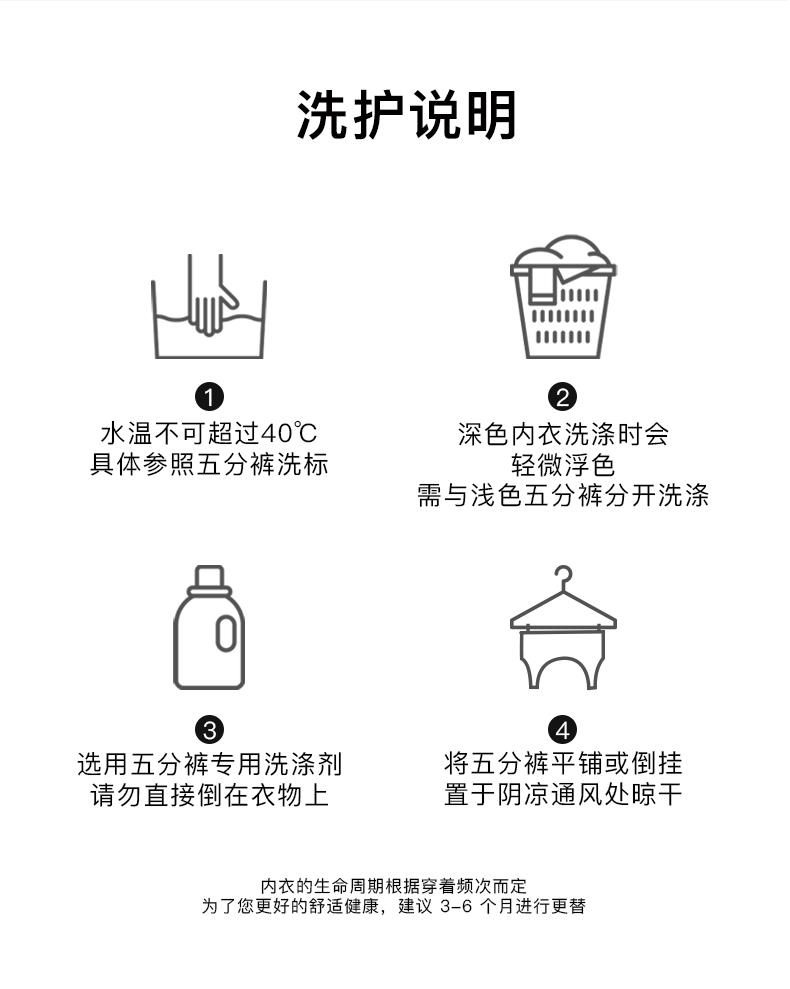 洗护说明

1
水温不可超过40℃
具体参照五分裤洗标

2
深色内衣洗涤时会
轻微浮色
需与浅色五分裤分开洗涤

3
选用五分裤专用洗涤剂
请勿直接倒在衣物上

4
将五分裤平铺或倒挂
置于阴凉通风处晾干

内衣的生命周期根据穿着频次而定
为了您更好的舒适健康，建议 3-6 个月进行更替