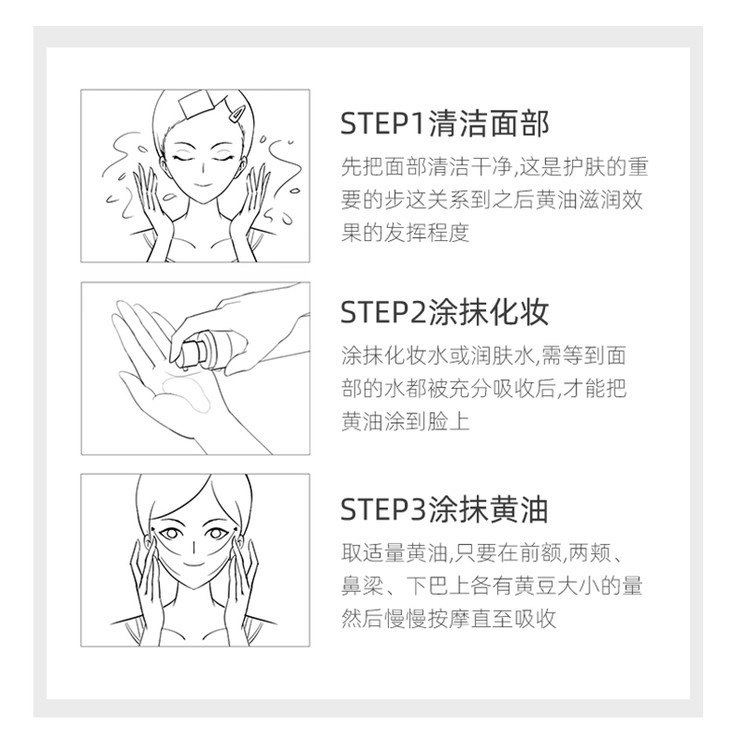 STEP1清洁面部

先把面部清洁干净,这是护肤的重要的步这关系到之后黄油滋润效果的发挥程度

STEP2涂抹化妆

涂抹化妆水或润肤水,需等到面部的水都被充分吸收后,才能把黄油涂到脸上

STEP3涂抹黄油

取适量黄油,只要在前额,两颊、鼻梁、下巴上各有黄豆大小的量然后慢慢按摩直至吸收