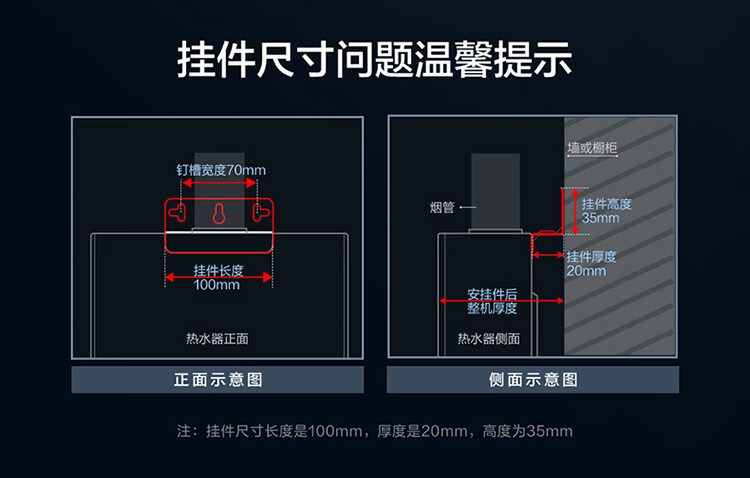 挂件尺寸问题温馨提示

钉槽宽度70mm

挂件长度
100mm

热水器正面

正面示意图

墙或橱柜

烟管

挂件高度
35mm

挂件厚度
20mm

安挂件后
整机厚度

热水器侧面

侧面示意图

注：挂件尺寸长度是100mm，厚度是20mm，高度为35mm