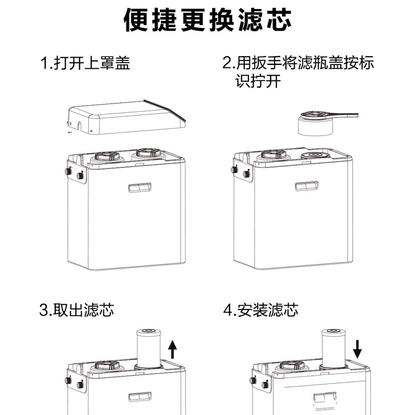 便捷更换滤芯

1.打开上罩盖

2.用扳手将滤瓶盖按标识拧开

3.取出滤芯

4.安装滤芯