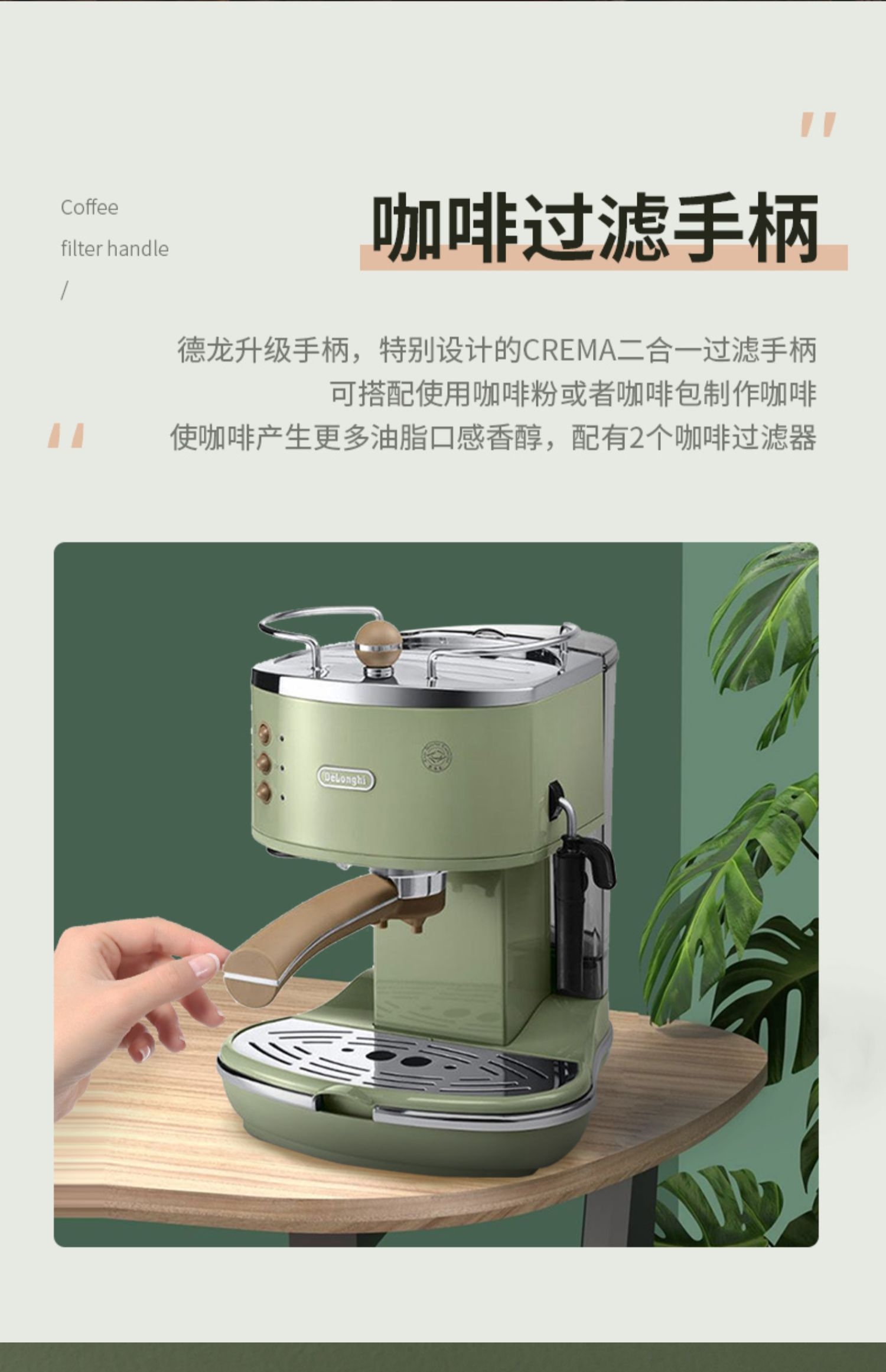 Coffee
filter handle
/

咖啡过滤手柄

德龙升级手柄，特别设计的CREMA二合一过滤手柄
可搭配使用咖啡粉或者咖啡包制作咖啡
使咖啡产生更多油脂口感香醇，配有2个咖啡过滤器

DeLonghi