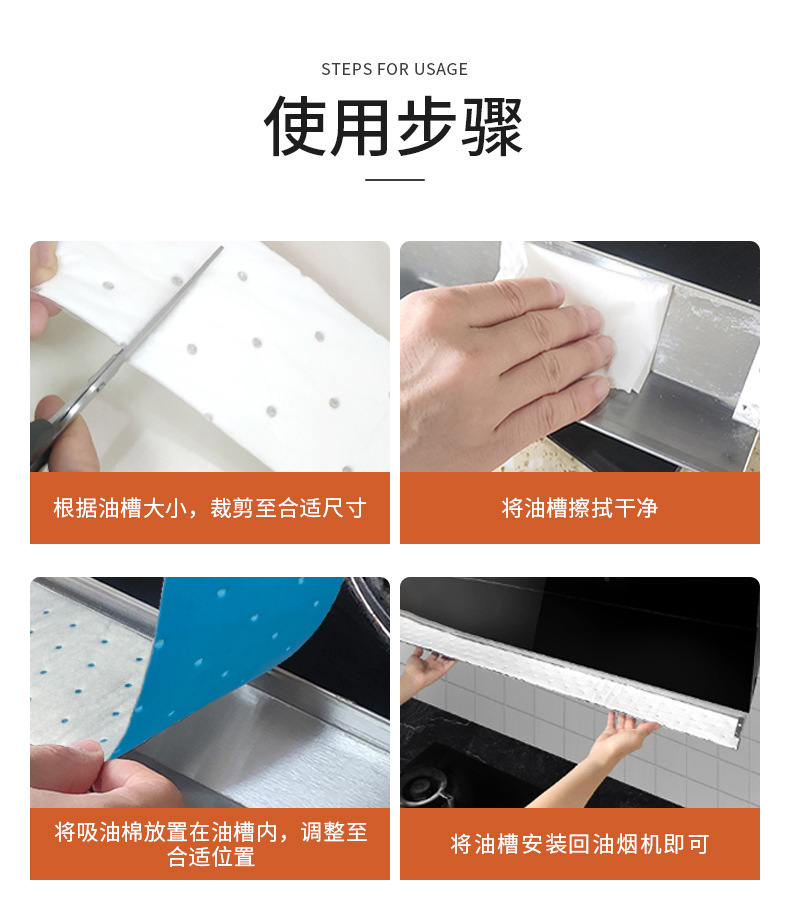 STEPS FOR USAGE

使用步骤

根据油槽大小，裁剪至合适尺寸

将油槽擦拭干净

将吸油棉放置在油槽内，调整至合适位置

将油槽安装回油烟机即可