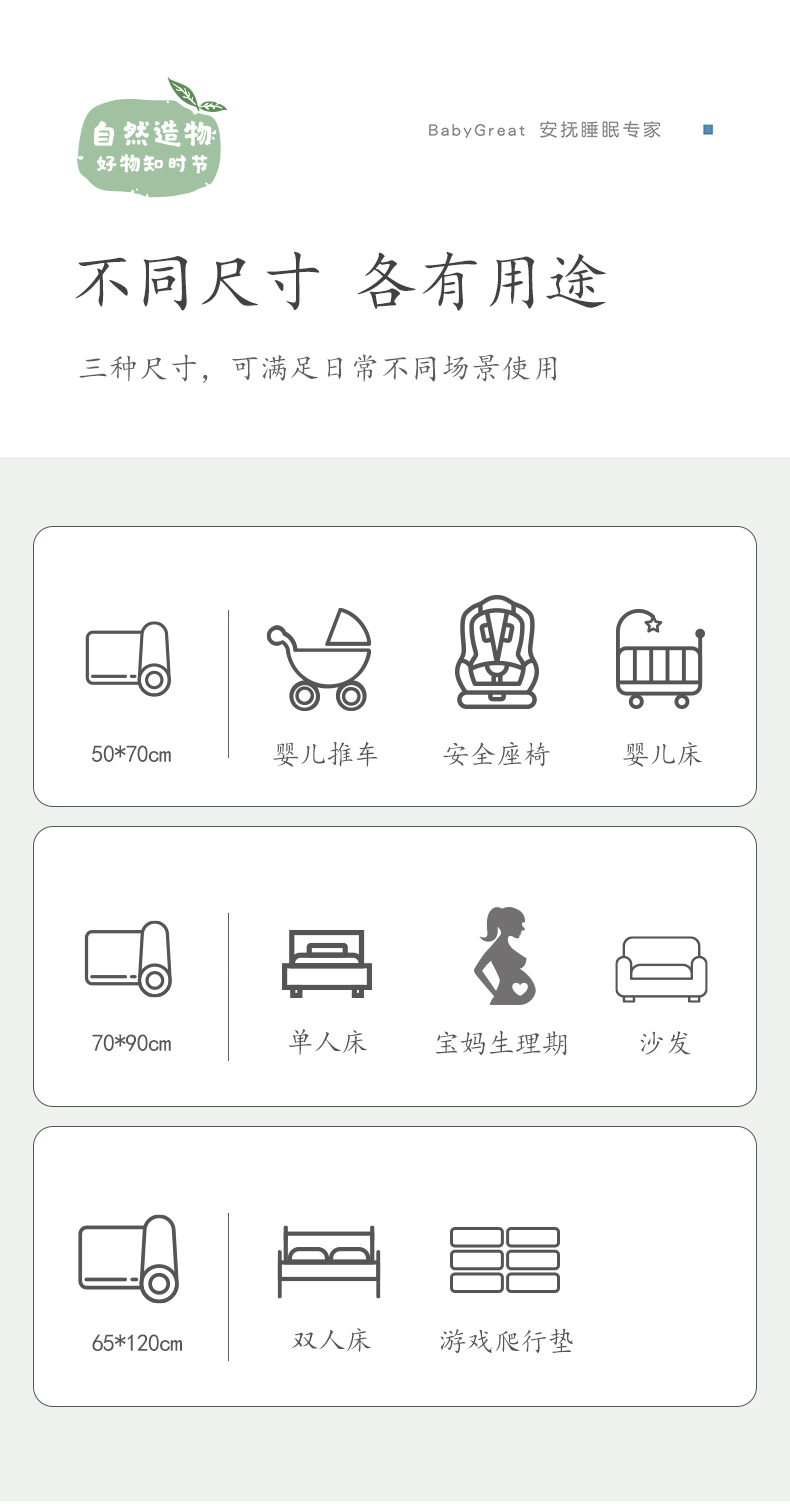 自然造物
好物知时节

BabyGreat 安抚睡眠专家

不同尺寸 各有用途

三种尺寸，可满足日常不同场景使用

50*70cm

婴儿推车

安全座椅

婴儿床

70*90cm

单人床

宝妈生理期

沙发

65*120cm

双人床

游戏爬行垫