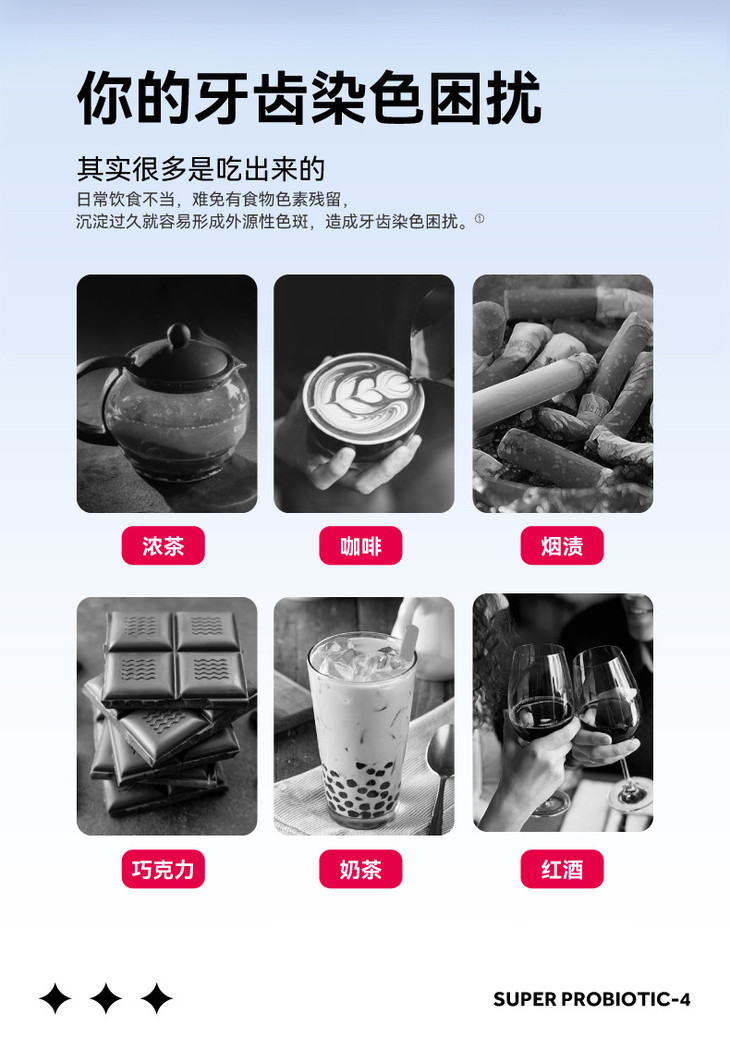 你的牙齿染色困扰

其实很多是吃出来的

日常饮食不当，难免有食物色素残留，
沉淀过久就容易形成外源性色斑，造成牙齿染色困扰。①

浓茶

咖啡

烟渍

巧克力

奶茶

红酒

SUPER PROBIOTIC-4