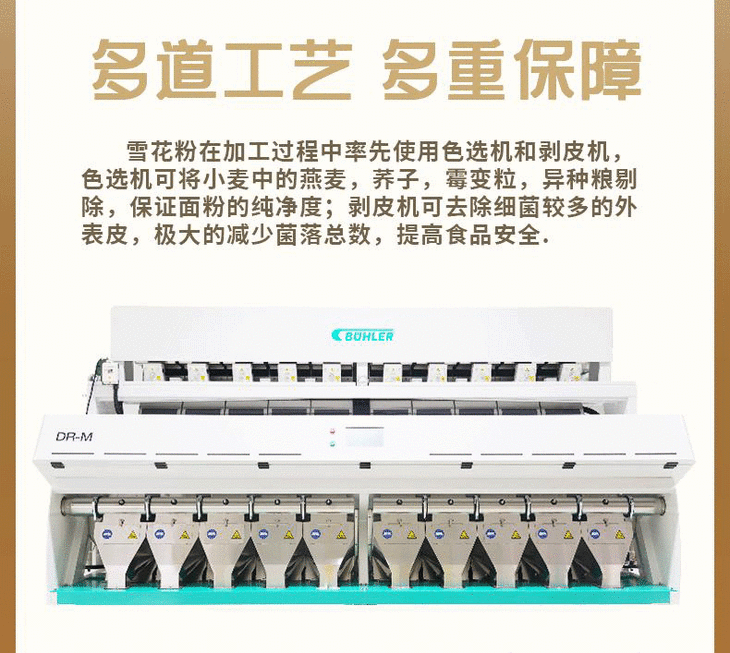 多道工艺 多重保障

雪花粉在加工过程中率先使用色选机和剥皮机，色选机可将小麦中的燕麦，荞子，霉变粒，异种粮剔除，保证面粉的纯净度；剥皮机可去除细菌较多的外表皮，极大的减少菌落总数，提高食品安全.

BÜHLER

DR-M