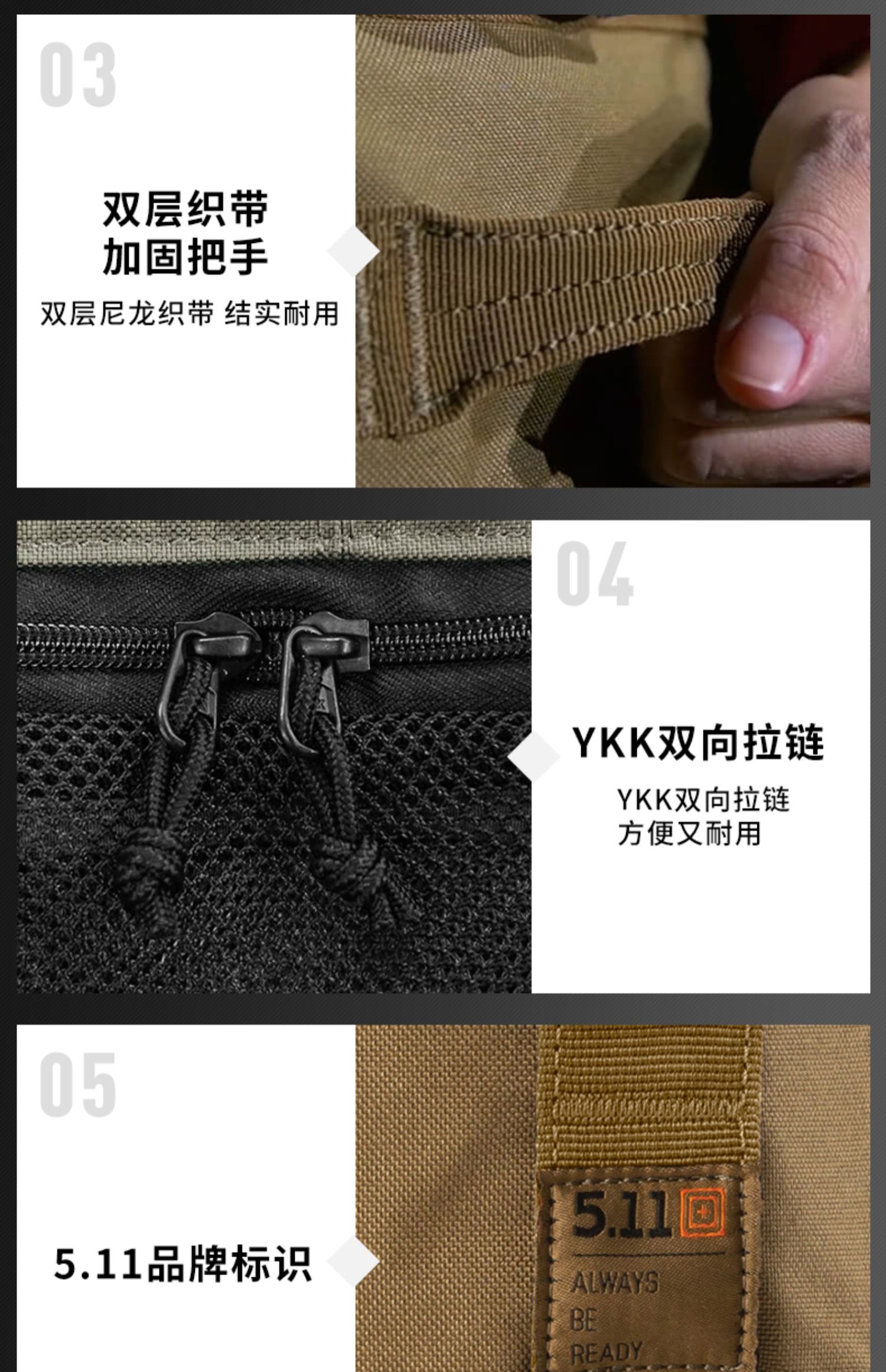 03

双层织带
加固把手

双层尼龙织带 结实耐用

04

YKK双向拉链

YKK双向拉链
方便又耐用

05

5.11品牌标识

5.11

ALWAYS
BE
READY