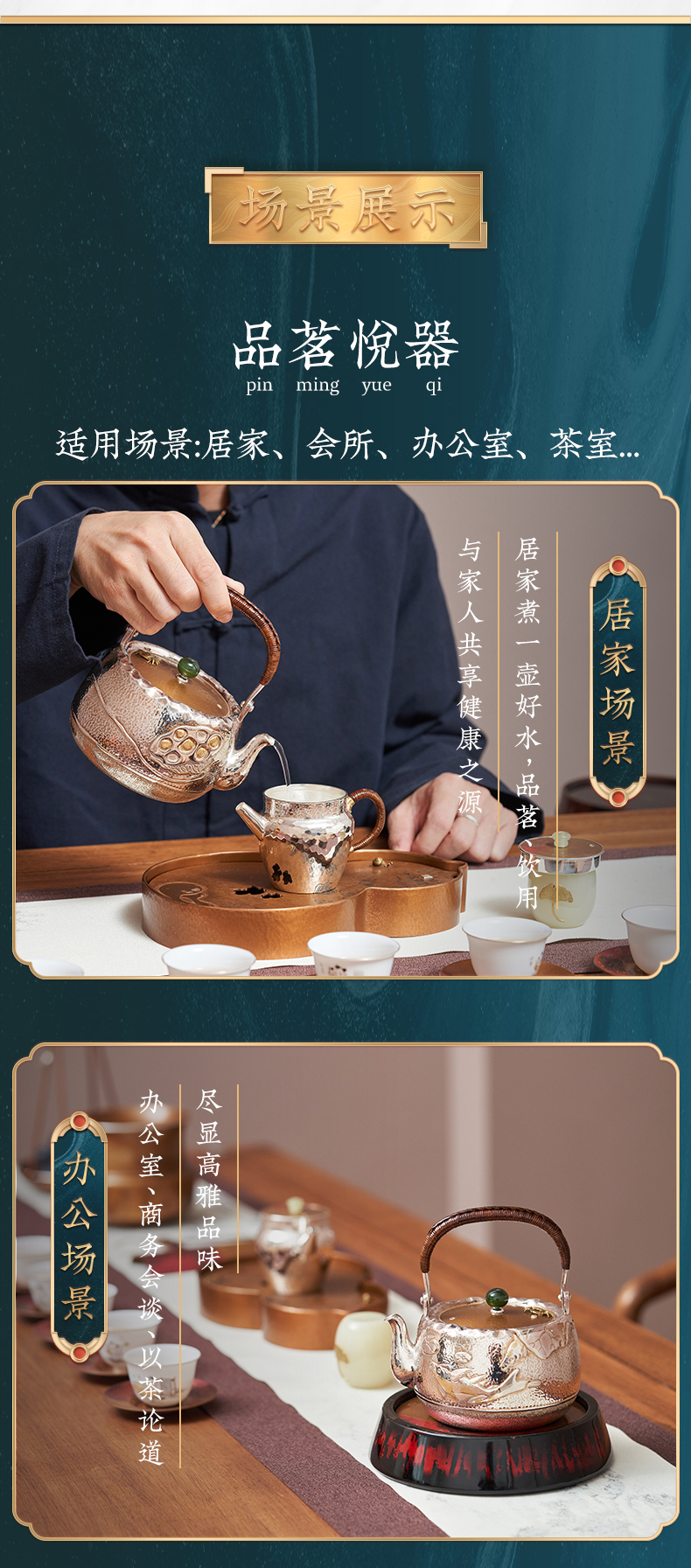 场景展示

品茗悦器
pin ming yue qi

适用场景:居家、会所、办公室、茶室...

居家场景

居家煮一壶好水,品茗、饮用

与家人共享健康之源

办公场景

尽显高雅品味

办公室、商务会谈、以茶论道