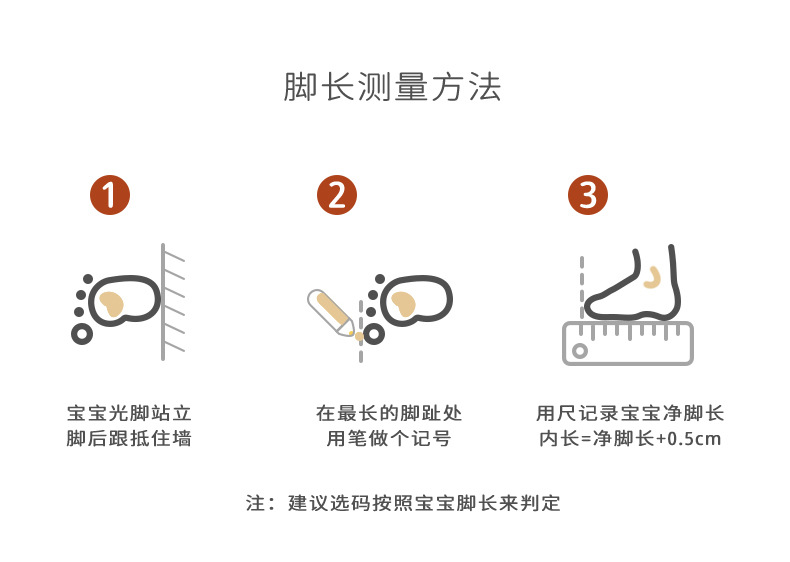 脚长测量方法

1

宝宝光脚站立
脚后跟抵住墙

2

在最长的脚趾处
用笔做个记号

3

用尺记录宝宝净脚长
内长=净脚长+0.5cm

注：建议选码按照宝宝脚长来判定