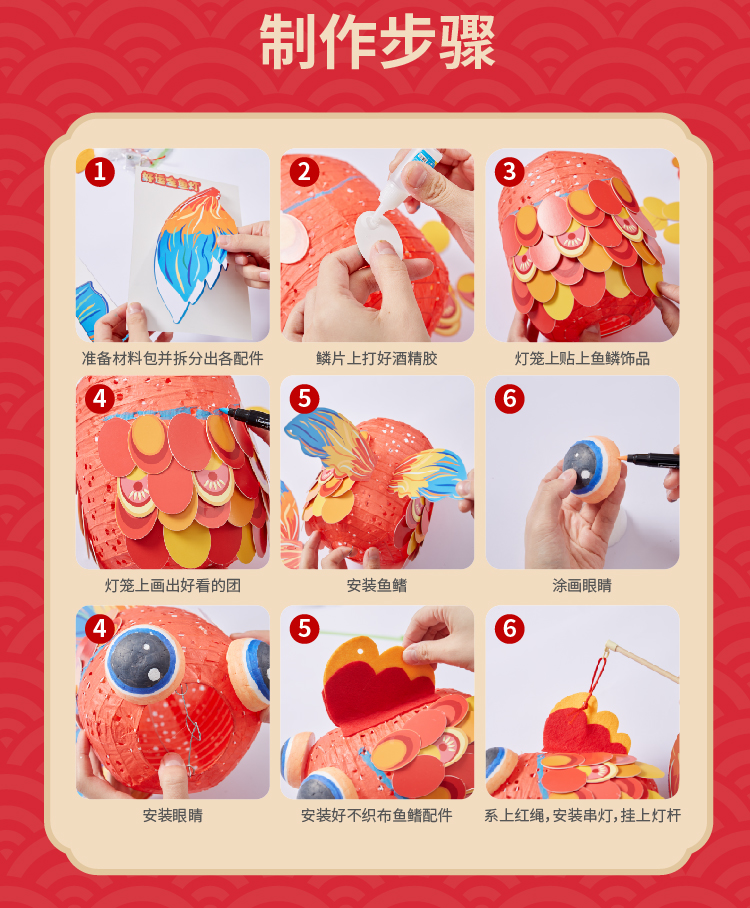 制作步骤

1
好运金鱼灯
准备材料包并拆分出各配件

2
鳞片上打好酒精胶

3
灯笼上贴上鱼鳞饰品

4
灯笼上画出好看的团

5
安装鱼鳍

6
涂画眼睛

4
安装眼睛

5
安装好不织布鱼鳍配件

6
系上红绳，安装串灯，挂上灯杆