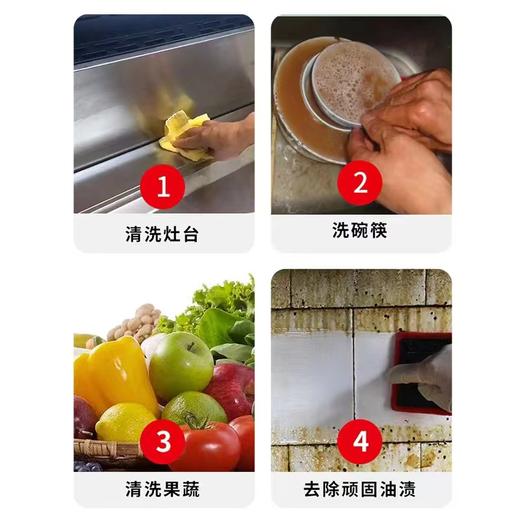 1

清洗灶台

2

洗碗筷

3

清洗果蔬

4

去除顽固油渍