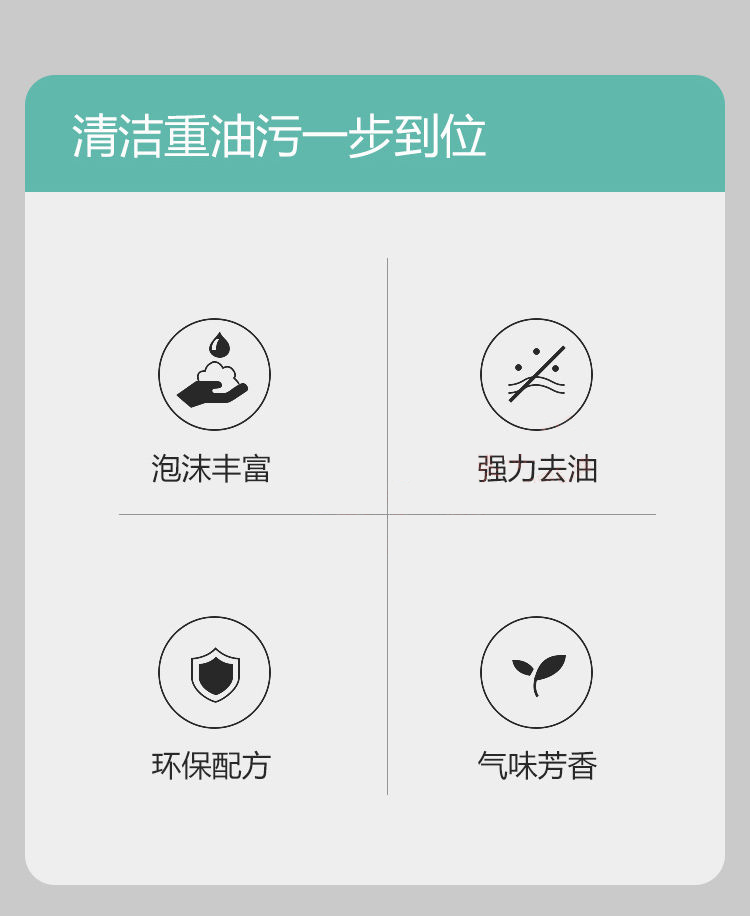 清洁重油污一步到位

泡沫丰富

强力去油

环保配方

气味芳香