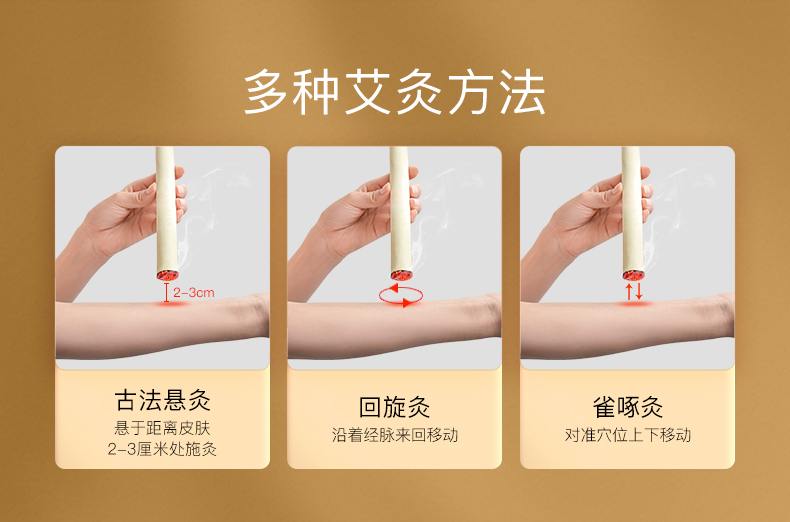 多种艾灸方法

2-3cm

古法悬灸
悬于距离皮肤
2-3厘米处施灸

回旋灸
沿着经脉来回移动

雀啄灸
对准穴位上下移动