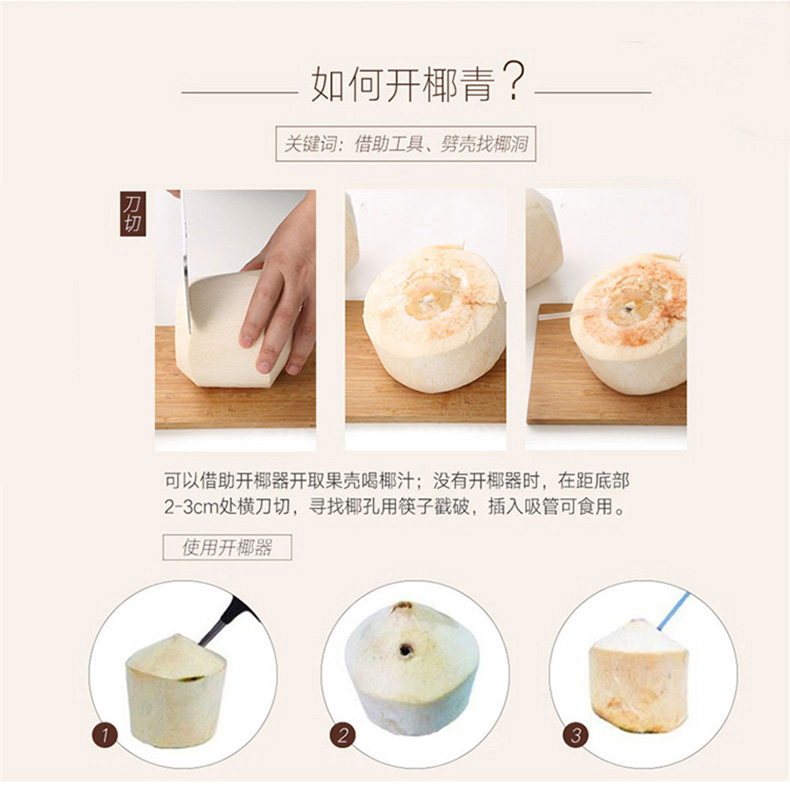 如何开椰青？

关键词：借助工具、劈壳找椰洞

刀切

可以借助开椰器开取果壳喝椰汁；没有开椰器时，在距底部2-3cm处横刀切，寻找椰孔用筷子戳破，插入吸管可食用。

使用开椰器

1

2

3