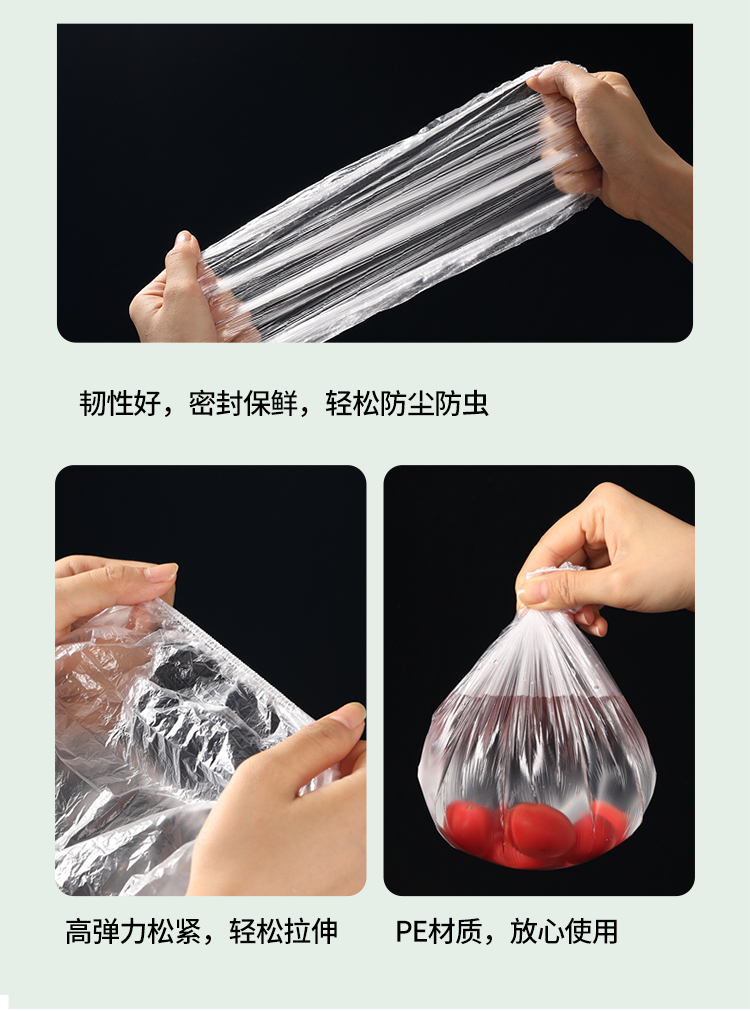 韧性好，密封保鲜，轻松防尘防虫

高弹力松紧，轻松拉伸

PE材质，放心使用