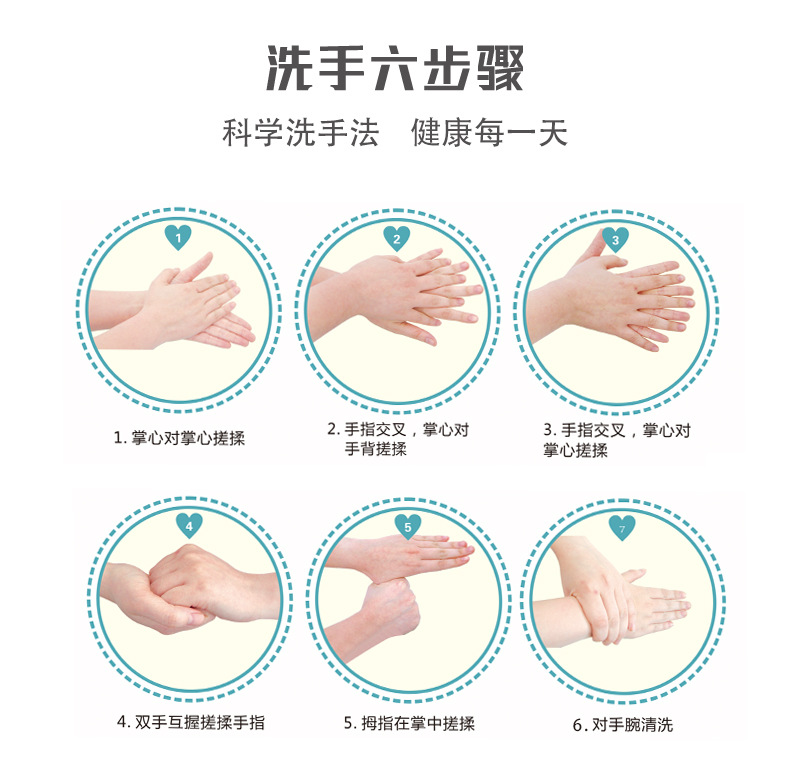 洗手六步骤

科学洗手法　健康每一天

1

1. 掌心对掌心搓揉

2

2. 手指交叉，掌心对手背搓揉

3

3. 手指交叉，掌心对掌心搓揉

4

4. 双手互握搓揉手指

5

5. 拇指在掌中搓揉

7

6. 对手腕清洗