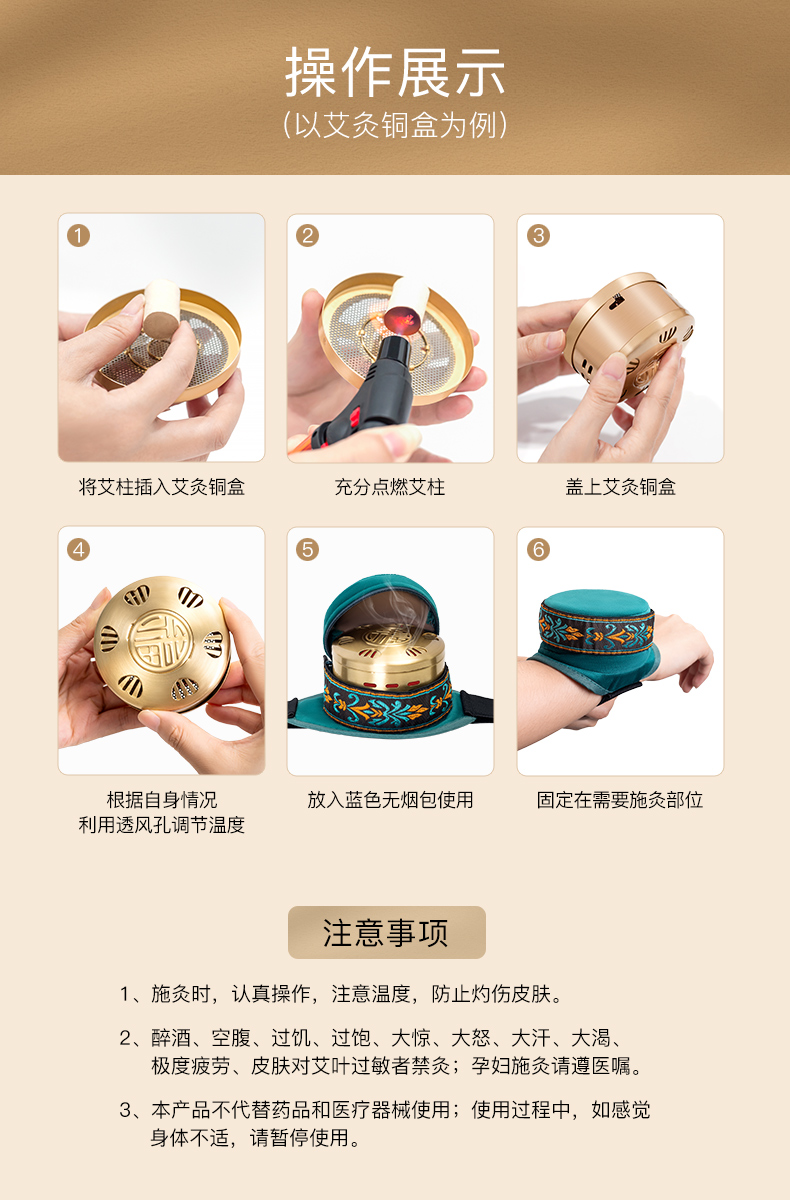 操作展示
(以艾灸铜盒为例)

1
将艾柱插入艾灸铜盒

2
充分点燃艾柱

3
盖上艾灸铜盒

4
根据自身情况
利用透风孔调节温度

5
放入蓝色无烟包使用

6
固定在需要施灸部位

注意事项

1、施灸时，认真操作，注意温度，防止灼伤皮肤。

2、醉酒、空腹、过饥、过饱、大惊、大怒、大汗、大渴、极度疲劳、皮肤对艾叶过敏者禁灸；孕妇施灸请遵医嘱。

3、本产品不代替药品和医疗器械使用；使用过程中，如感觉身体不适，请暂停使用。