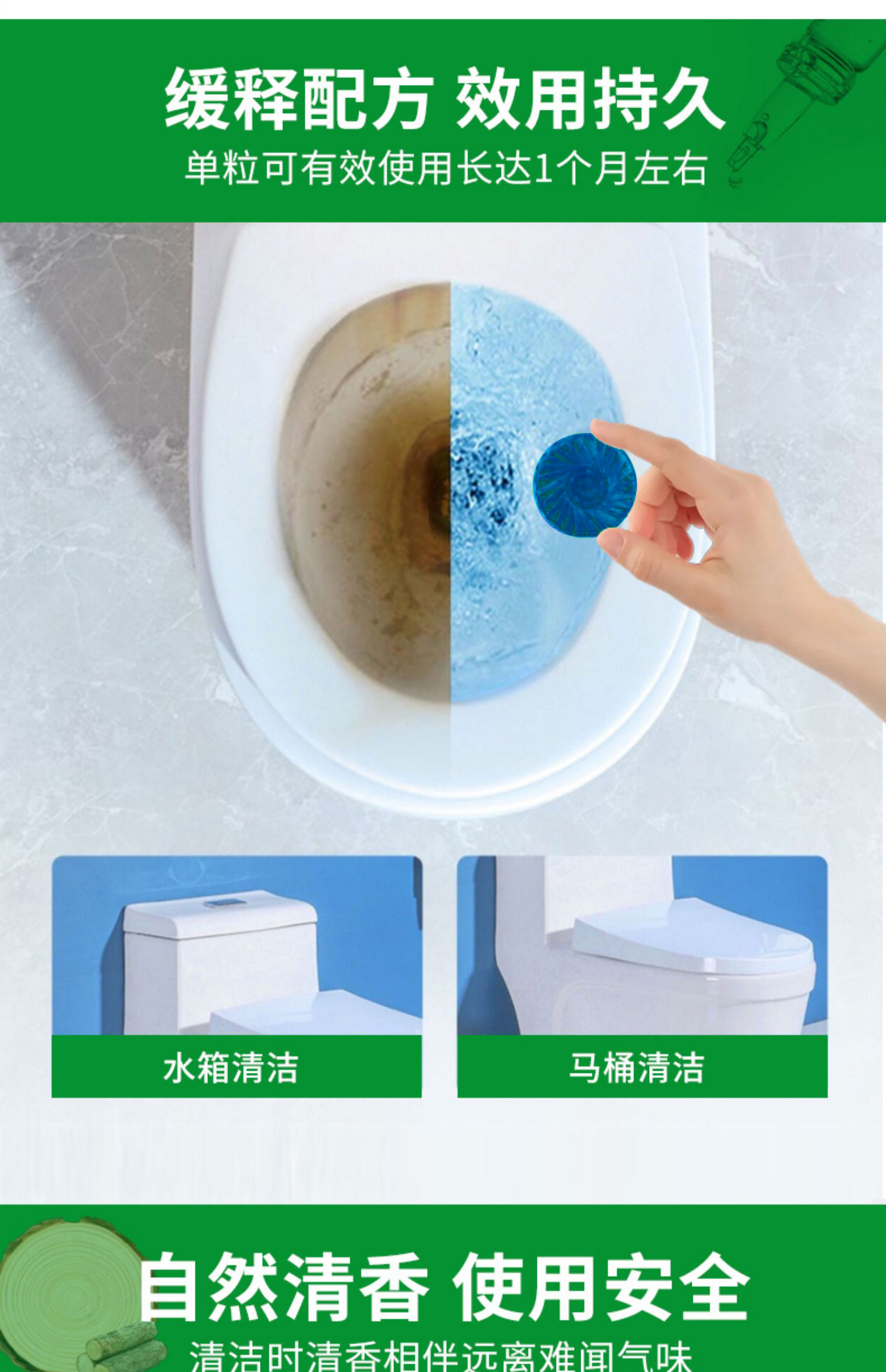 缓释配方 效用持久
单粒可有效使用长达1个月左右

水箱清洁

马桶清洁

自然清香 使用安全
清洁时清香相伴远离难闻气味