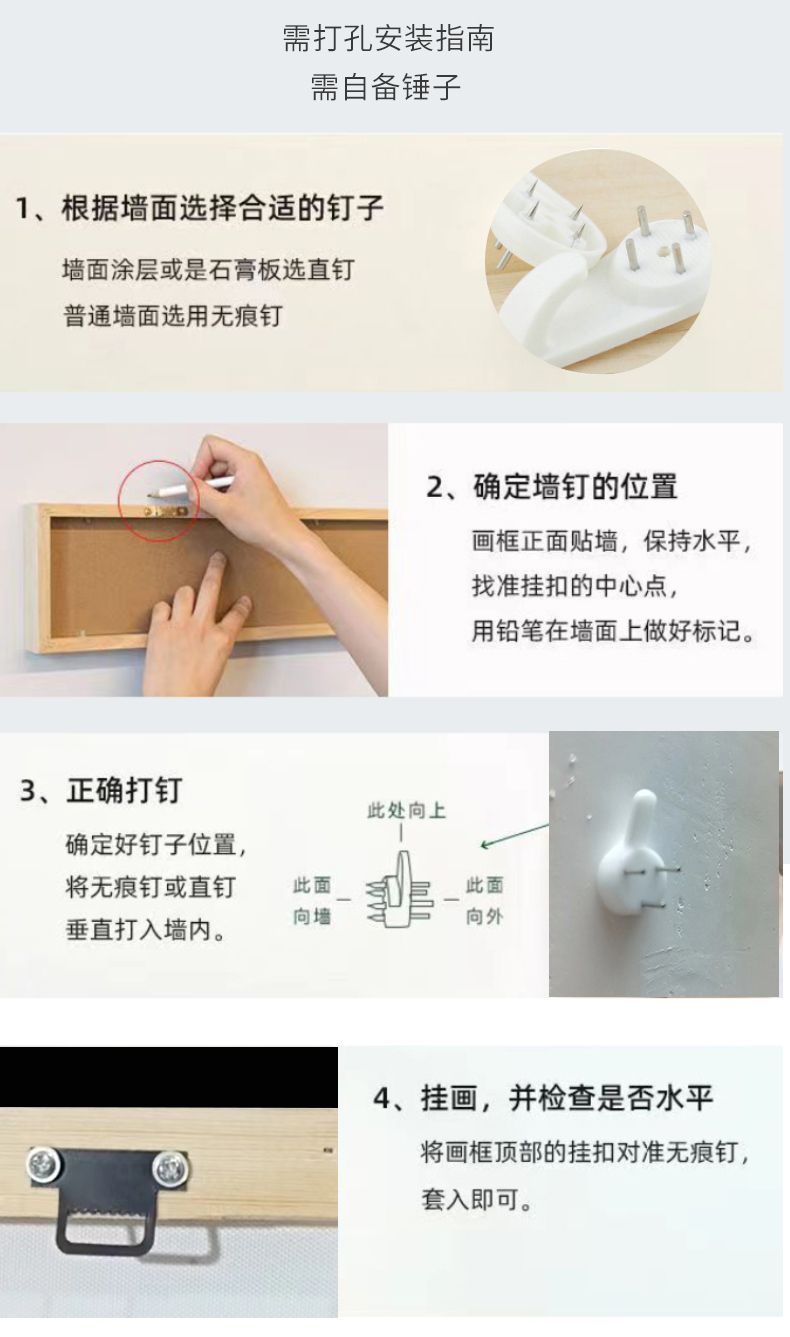 需打孔安装指南
需自备锤子

1、根据墙面选择合适的钉子

墙面涂层或是石膏板选直钉
普通墙面选用无痕钉

2、确定墙钉的位置

画框正面贴墙，保持水平，
找准挂扣的中心点，
用铅笔在墙面上做好标记。

3、正确打钉

确定好钉子位置，
将无痕钉或直钉
垂直打入墙内。

此处向上

此面向墙

此面向外

4、挂画，并检查是否水平

将画框顶部的挂扣对准无痕钉，
套入即可。