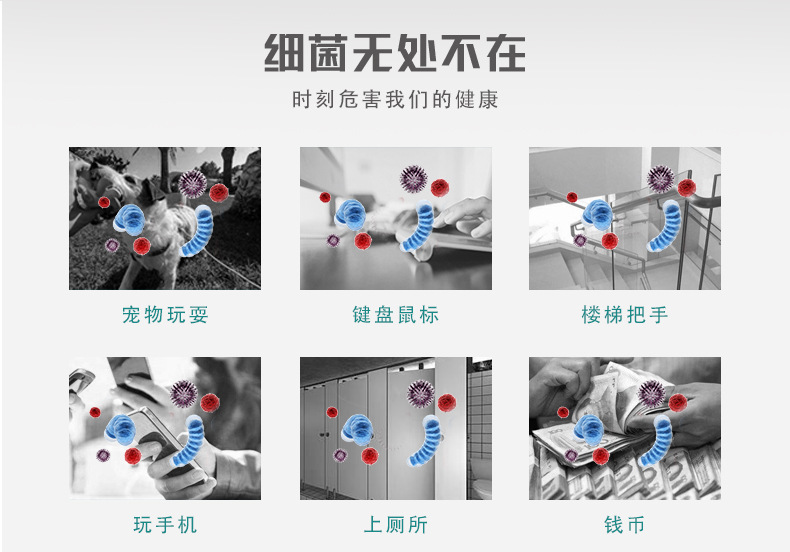 细菌无处不在

时刻危害我们的健康

宠物玩耍

键盘鼠标

楼梯把手

玩手机

上厕所

钱币