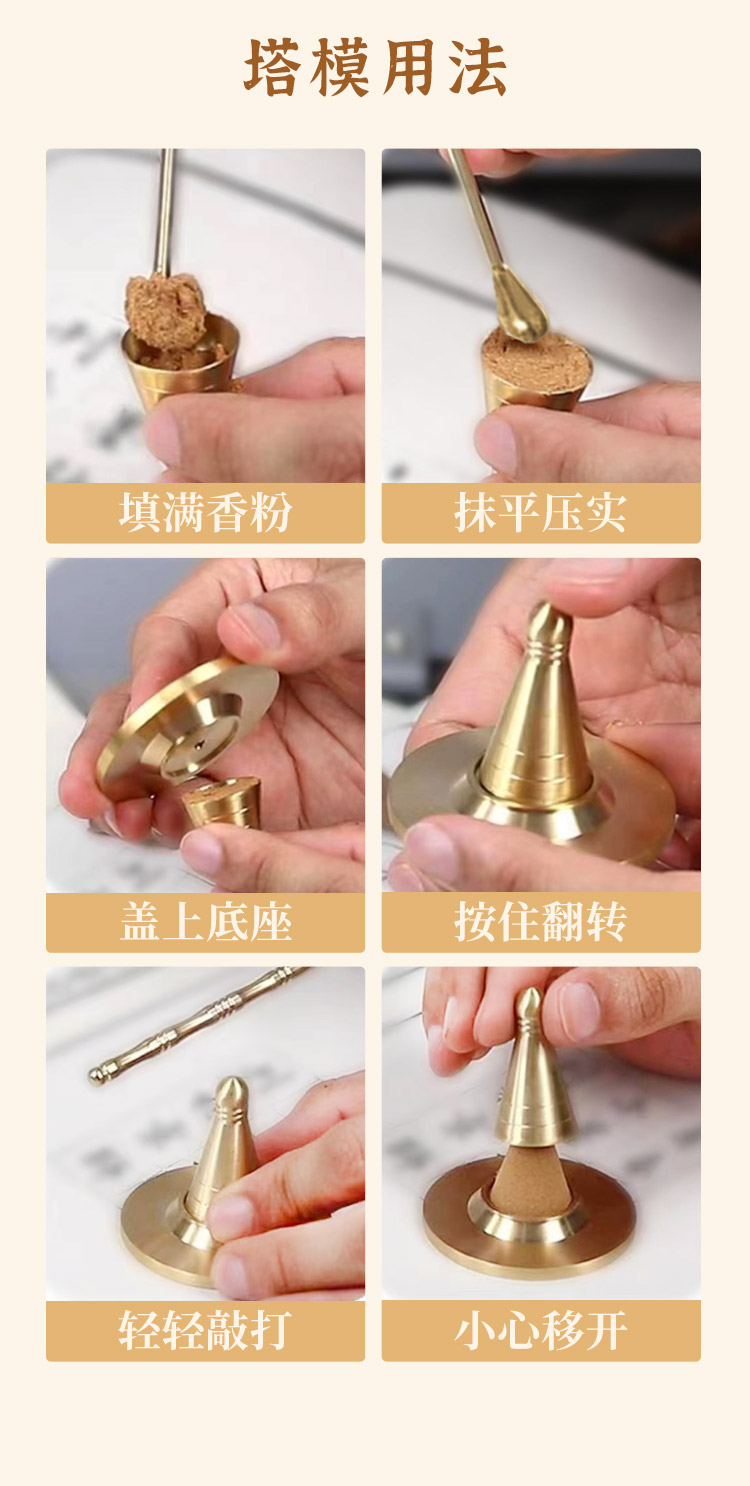 塔模用法

填满香粉

抹平压实

盖上底座

按住翻转

轻轻敲打

小心移开