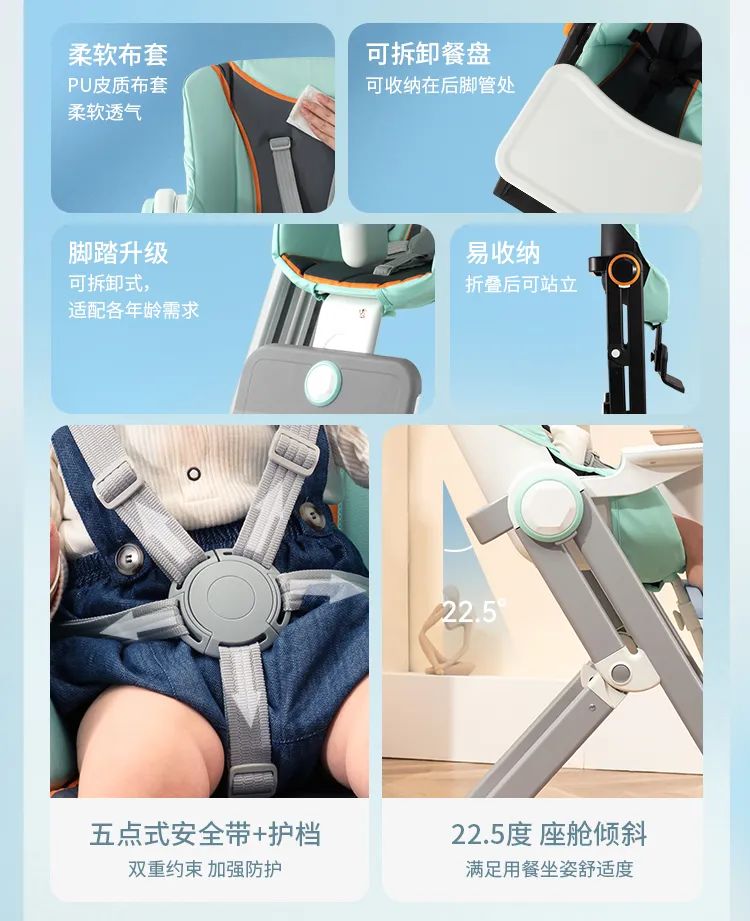 柔软布套
PU皮质布套
柔软透气

可拆卸餐盘
可收纳在后脚管处

脚踏升级
可拆卸式，
适配各年龄需求

易收纳
折叠后可站立

22.5°

五点式安全带+护档
双重约束 加强防护

22.5度 座舱倾斜
满足用餐坐姿舒适度