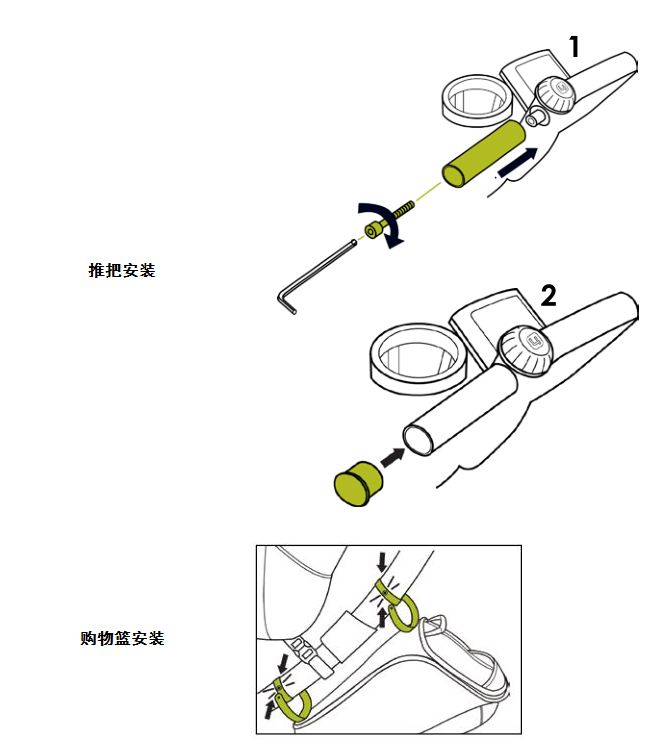 1

推把安装

2

购物篮安装