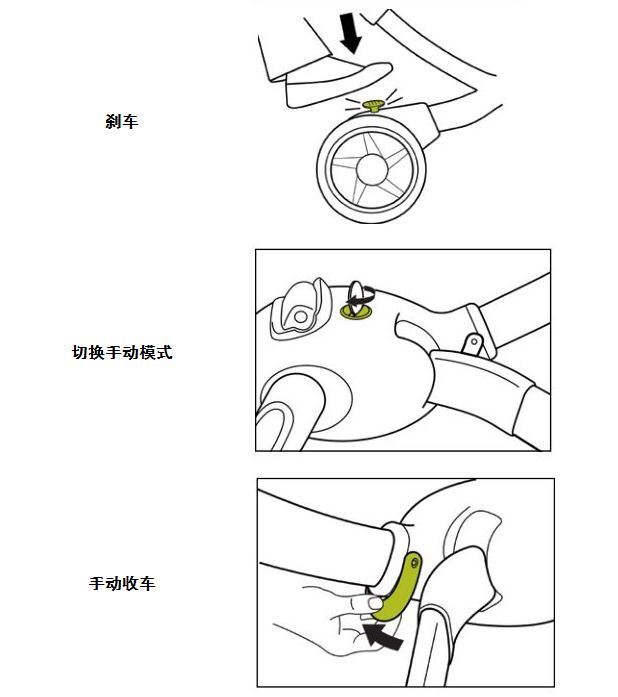 刹车

切换手动模式

手动收车