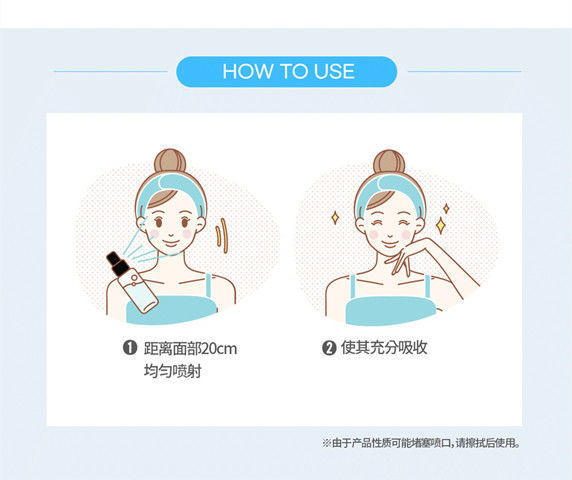 HOW TO USE

❶ 距离面部20cm 均匀喷射

❷ 使其充分吸收

※由于产品性质可能堵塞喷口，请擦拭后使用。