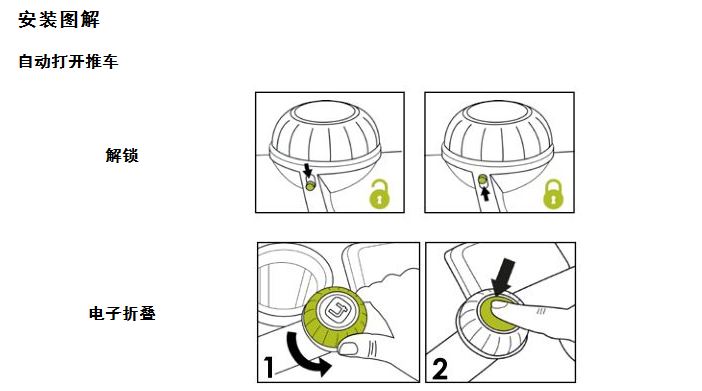 安装图解

自动打开推车

解锁

电子折叠

1

2