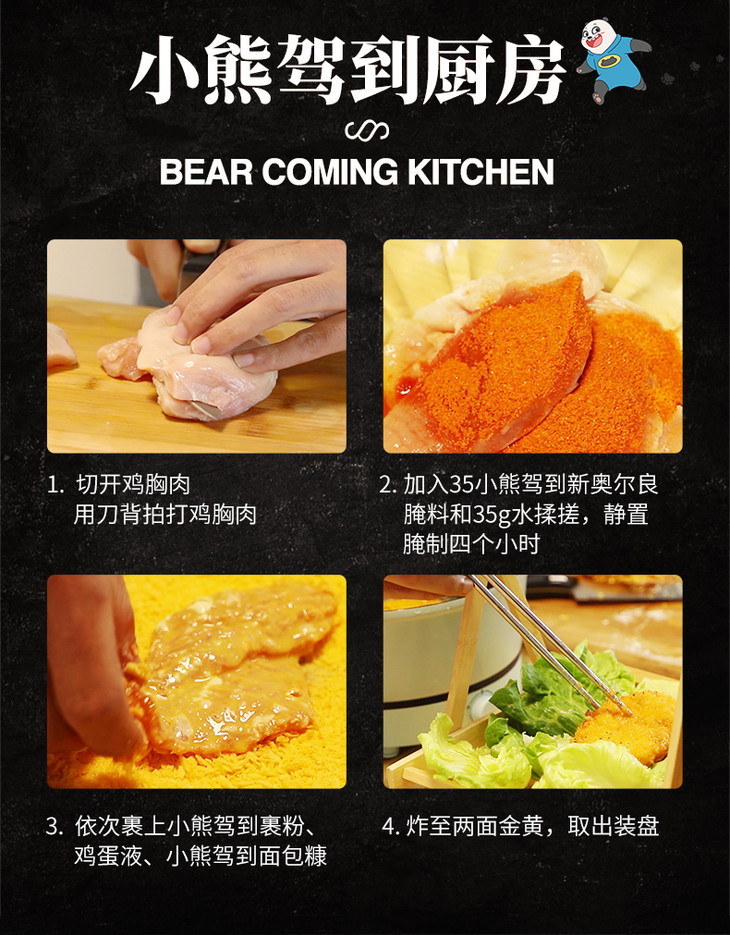 小熊驾到厨房

BEAR COMING KITCHEN

1. 切开鸡胸肉
用刀背拍打鸡胸肉

2. 加入35小熊驾到新奥尔良腌料和35g水揉搓，静置腌制四个小时

3. 依次裹上小熊驾到裹粉、鸡蛋液、小熊驾到面包糠

4. 炸至两面金黄，取出装盘