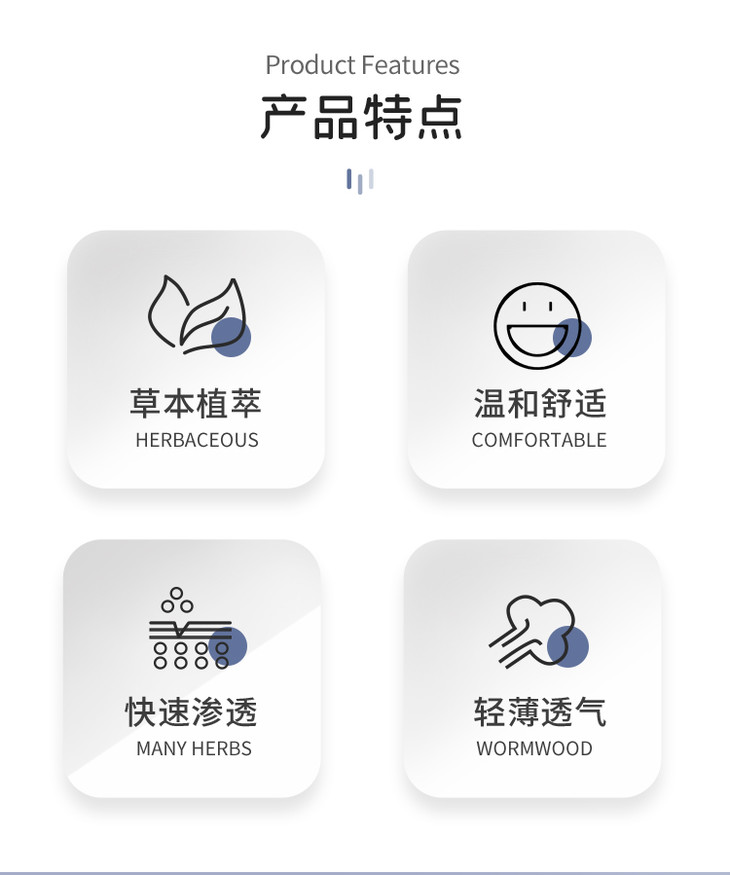 Product Features
产品特点

草本植萃
HERBACEOUS

温和舒适
COMFORTABLE

快速渗透
MANY HERBS

轻薄透气
WORMWOOD