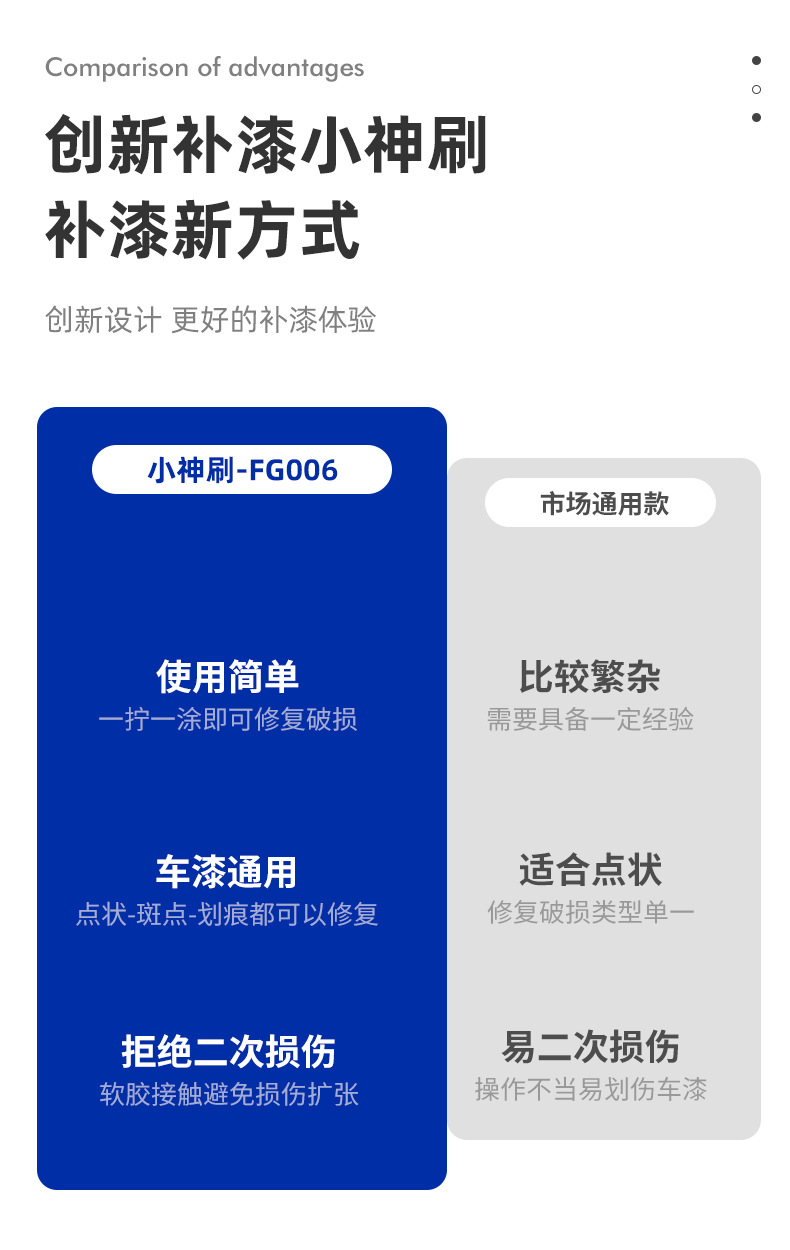 Comparison of advantages

创新补漆小神刷
补漆新方式

创新设计 更好的补漆体验

小神刷-FG006

使用简单
一拧一涂即可修复破损

车漆通用
点状-斑点-划痕都可以修复

拒绝二次损伤
软胶接触避免损伤扩张

市场通用款

比较繁杂
需要具备一定经验

适合点状
修复破损类型单一

易二次损伤
操作不当易划伤车漆