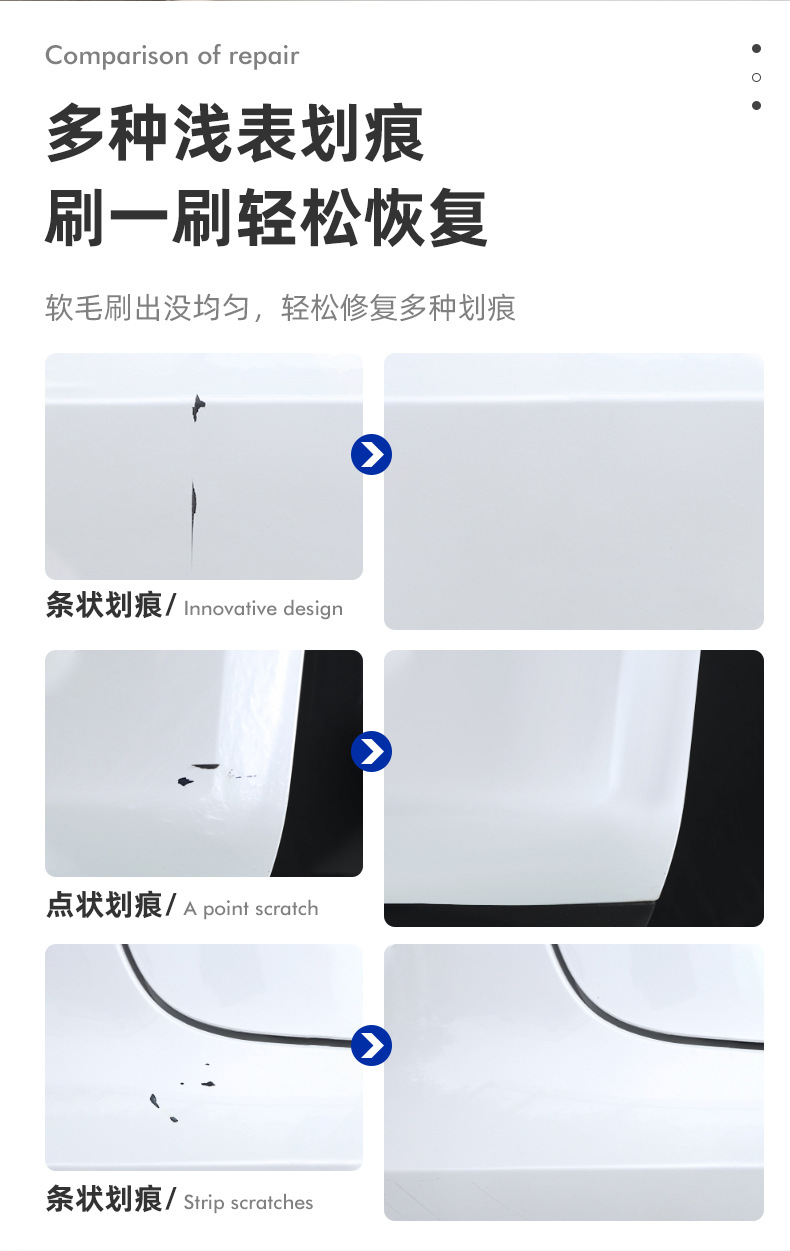 Comparison of repair

多种浅表划痕
刷一刷轻松恢复

软毛刷出没均匀，轻松修复多种划痕

条状划痕/ Innovative design

点状划痕/ A point scratch

条状划痕/ Strip scratches