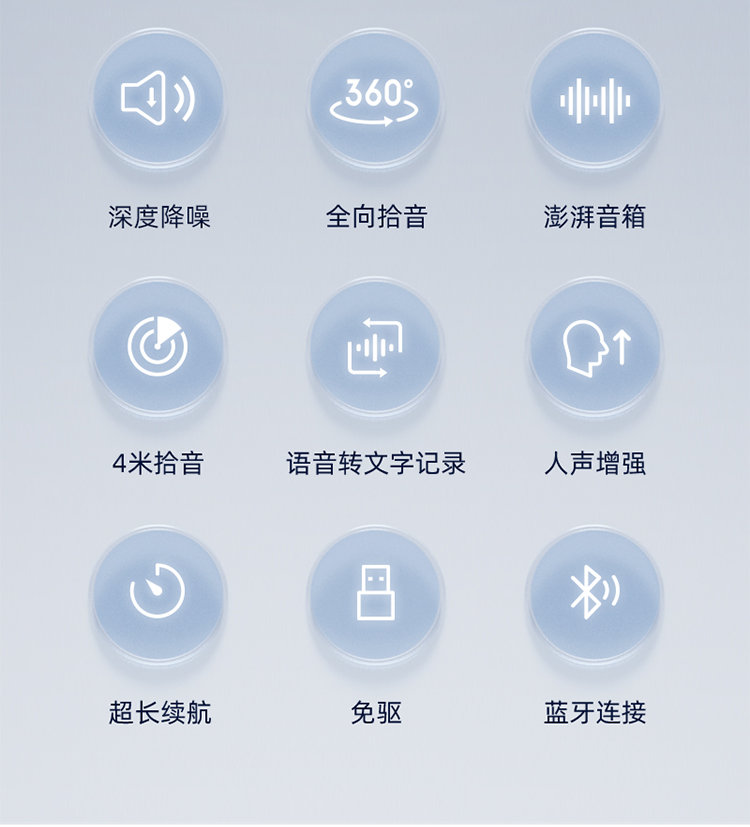 360°

深度降噪

全向拾音

澎湃音箱

4米拾音

语音转文字记录

人声增强

超长续航

免驱

蓝牙连接