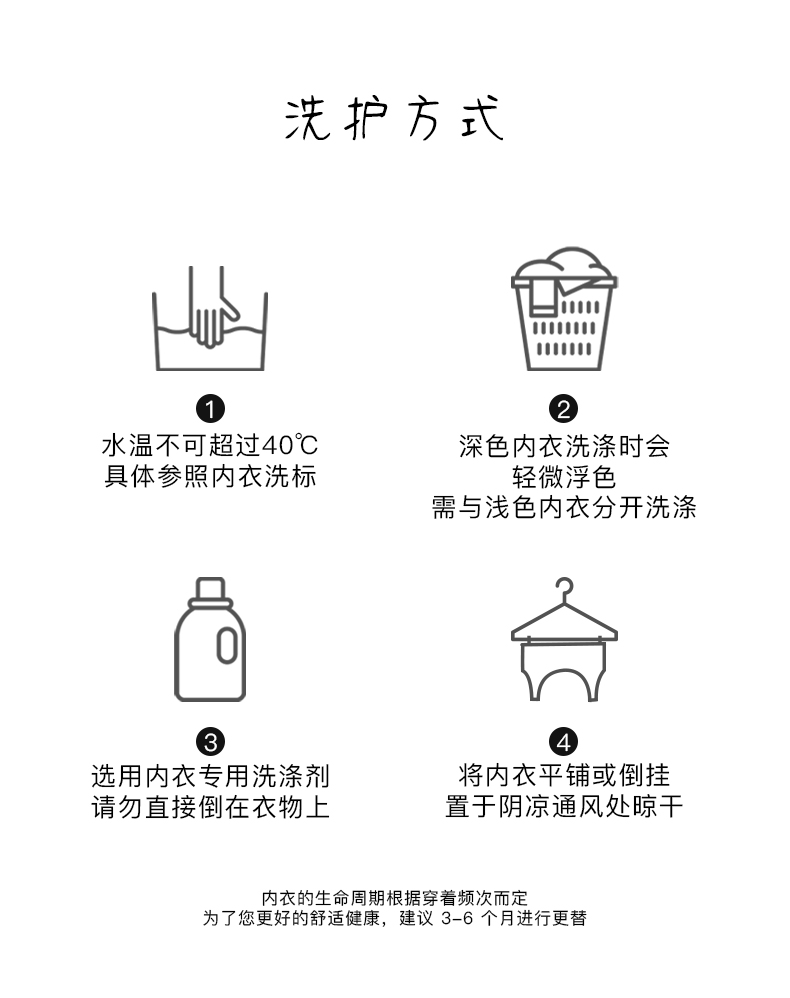 洗护方式

1
水温不可超过40℃
具体参照内衣洗标

2
深色内衣洗涤时会
轻微浮色
需与浅色内衣分开洗涤

3
选用内衣专用洗涤剂
请勿直接倒在衣物上

4
将内衣平铺或倒挂
置于阴凉通风处晾干

内衣的生命周期根据穿着频次而定
为了您更好的舒适健康，建议 3-6 个月进行更替